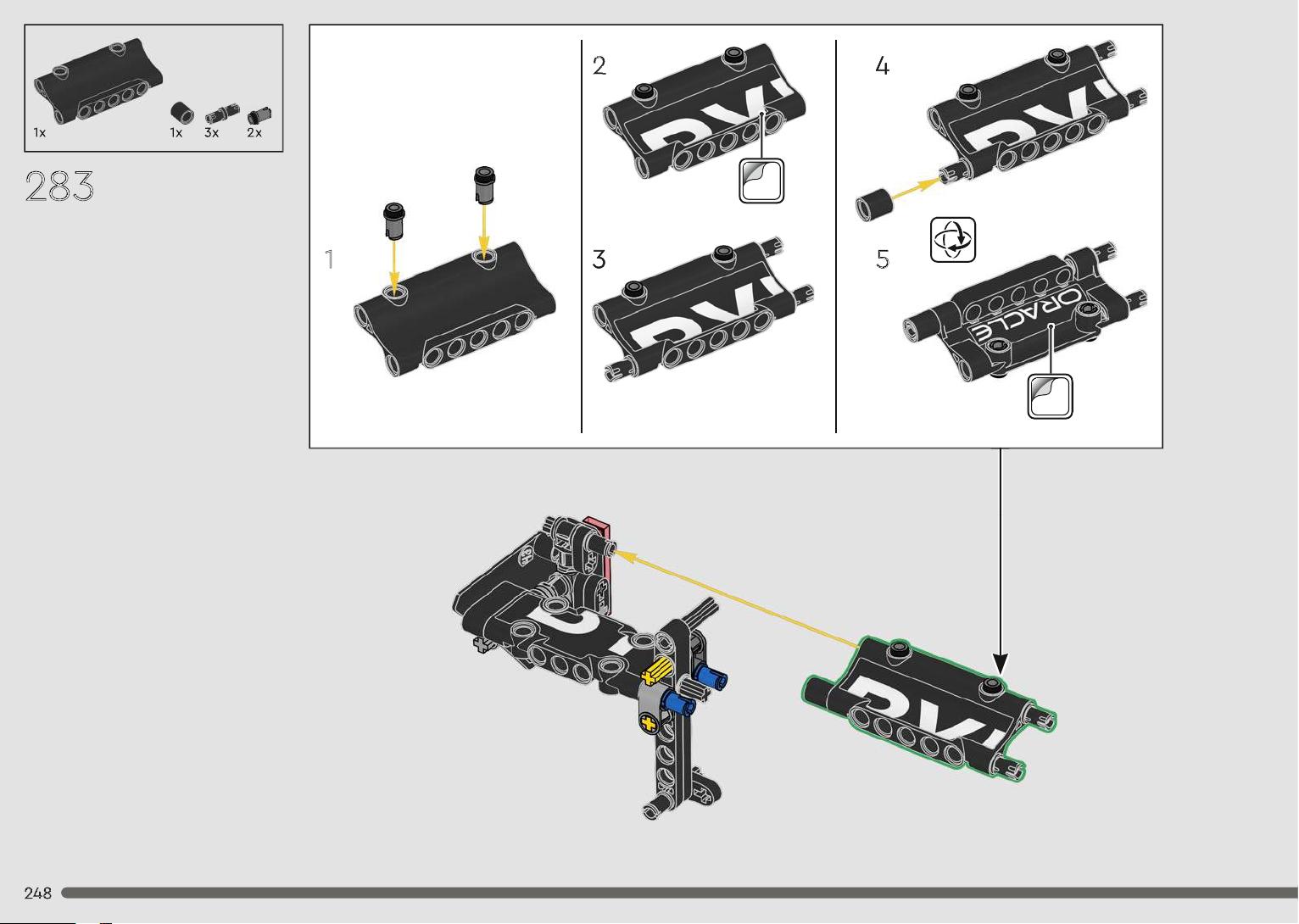 1x 1x 3x 2x

283

1

2

3

4

5

ORACLE

248