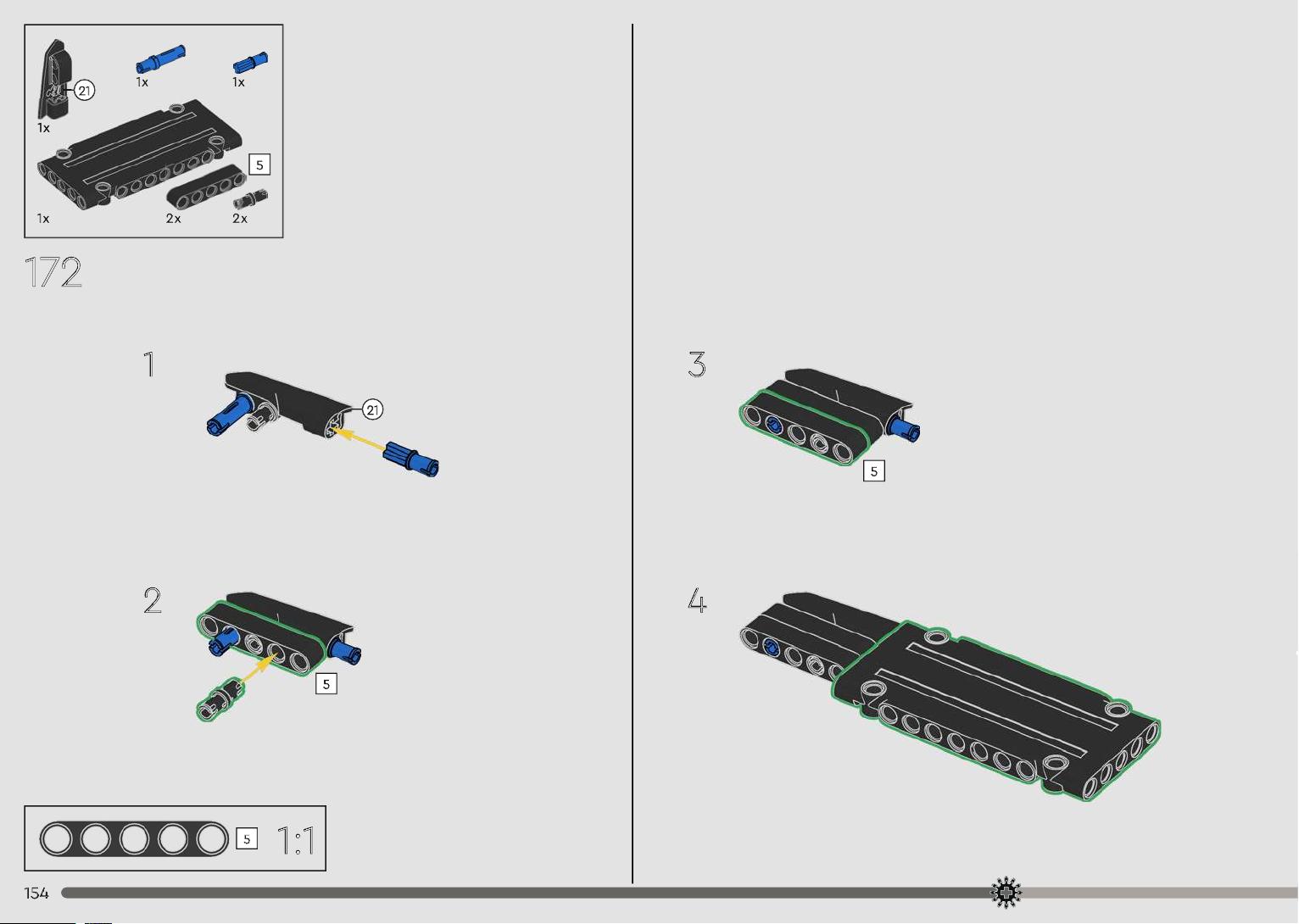 21
1x
1x
1x
5
1x
2x
2x

172

1
21

2
5

3
5

4

5
1:1

154