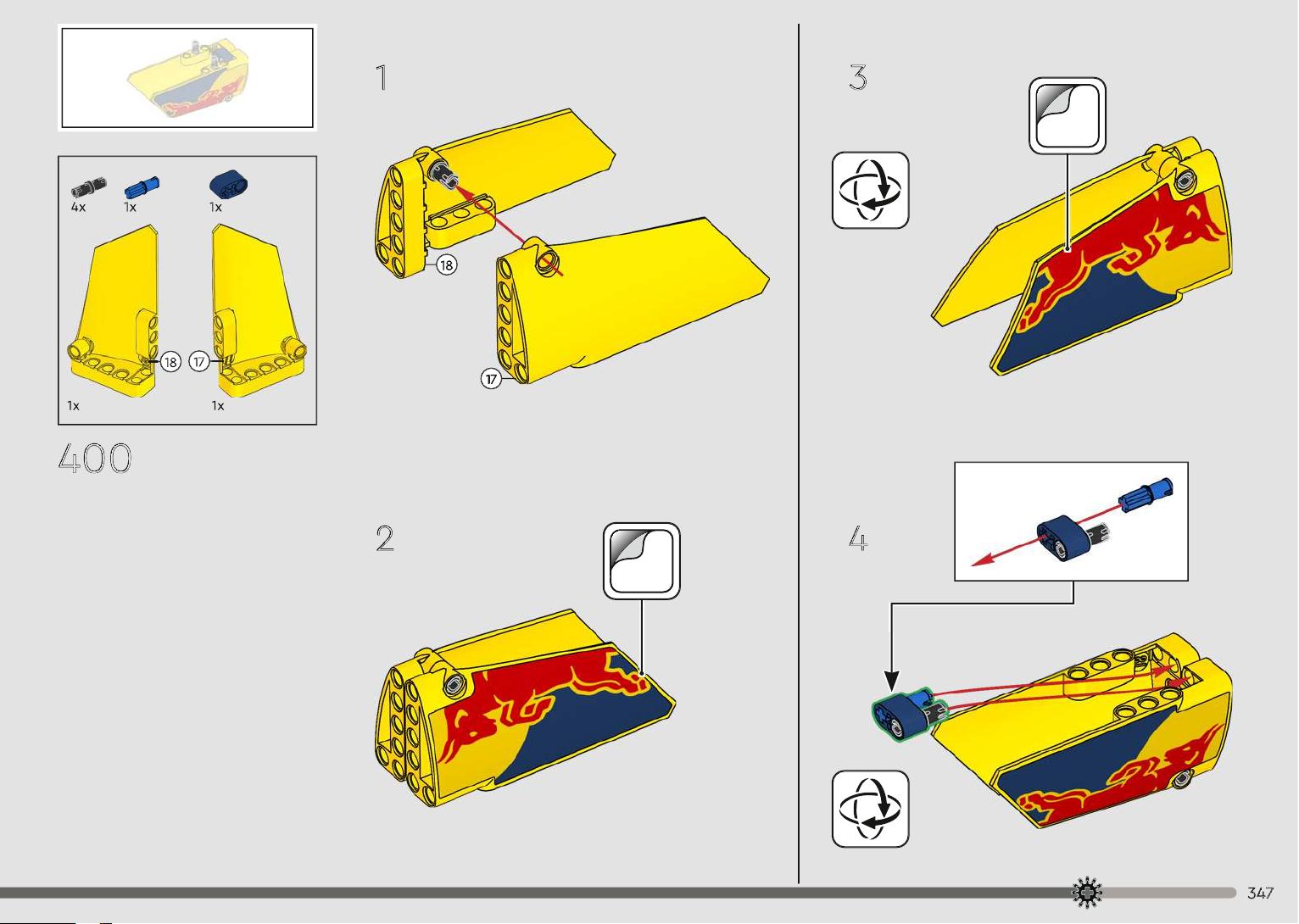 4x
1x
1x

18
17

1x
1x

400

1

18

17

2

3

4

347