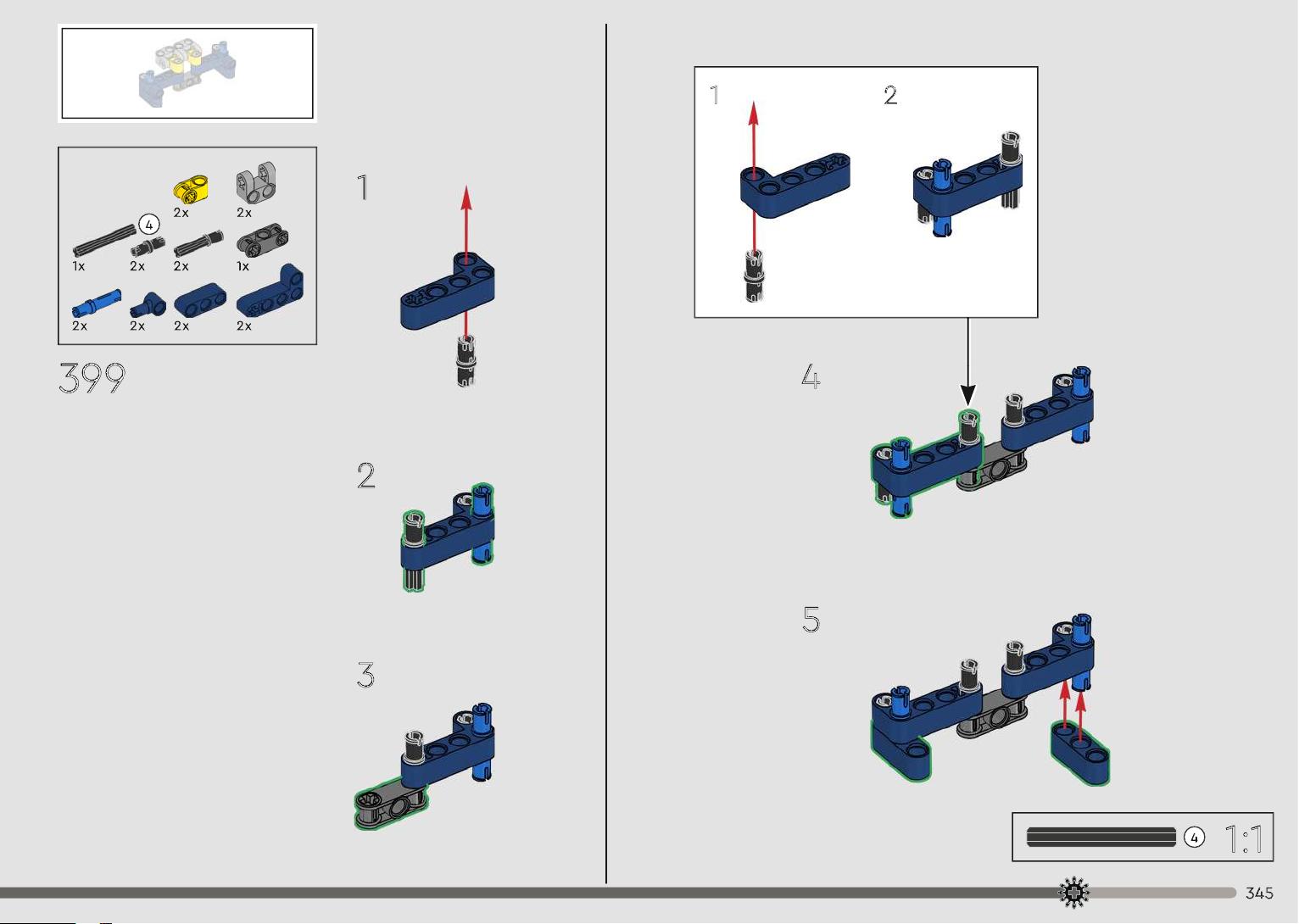 2x
2x
4
1x
2x
2x
1x
2x
2x
2x
2x
399
1
2
3
1
2
4
5
4 1:1
345