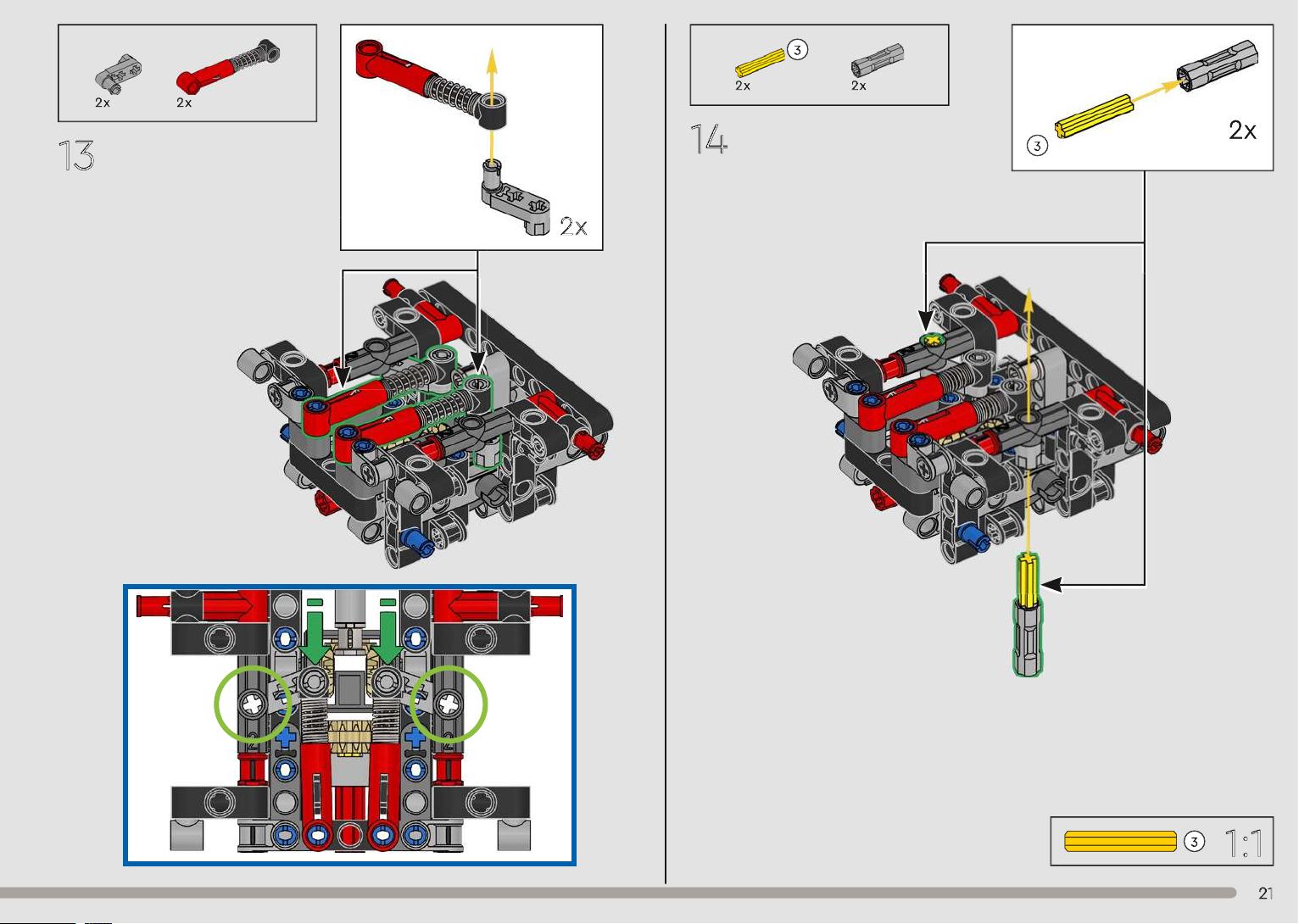 2x 2x

13

2x

3
2x 2x

14

3 2x

3 1:1

21