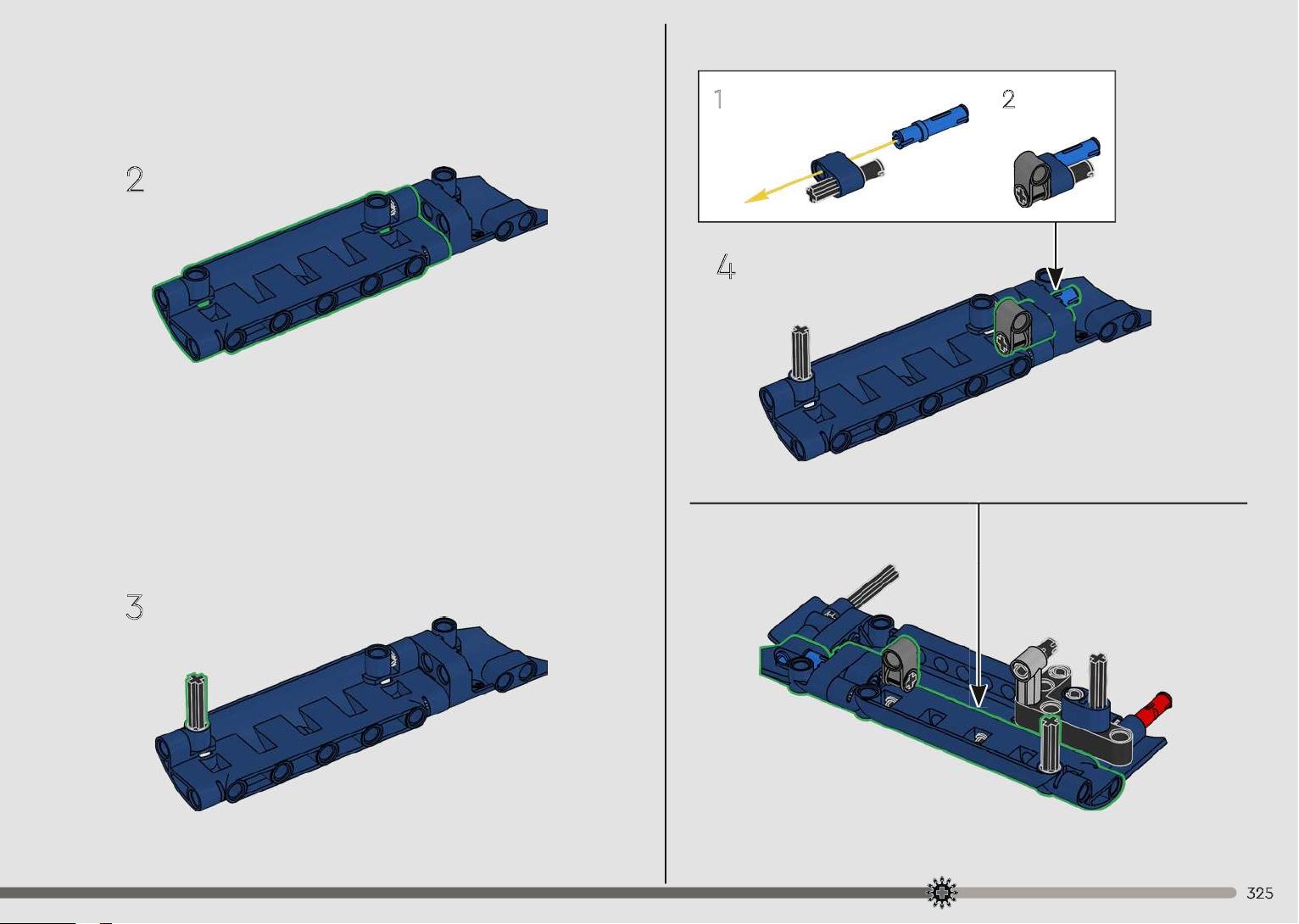 2

3

1

2

4

325