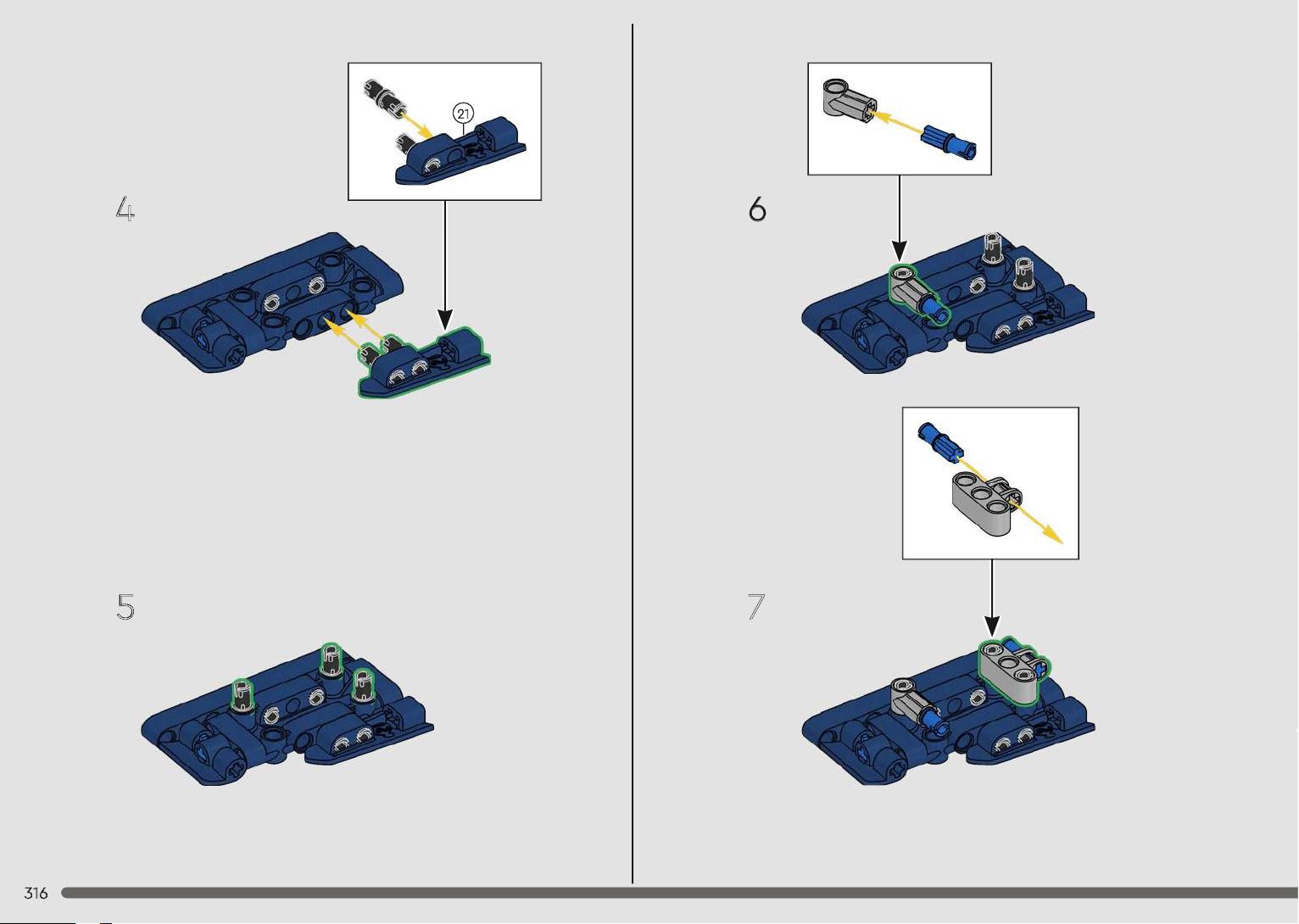 21

4

5

6

7

316