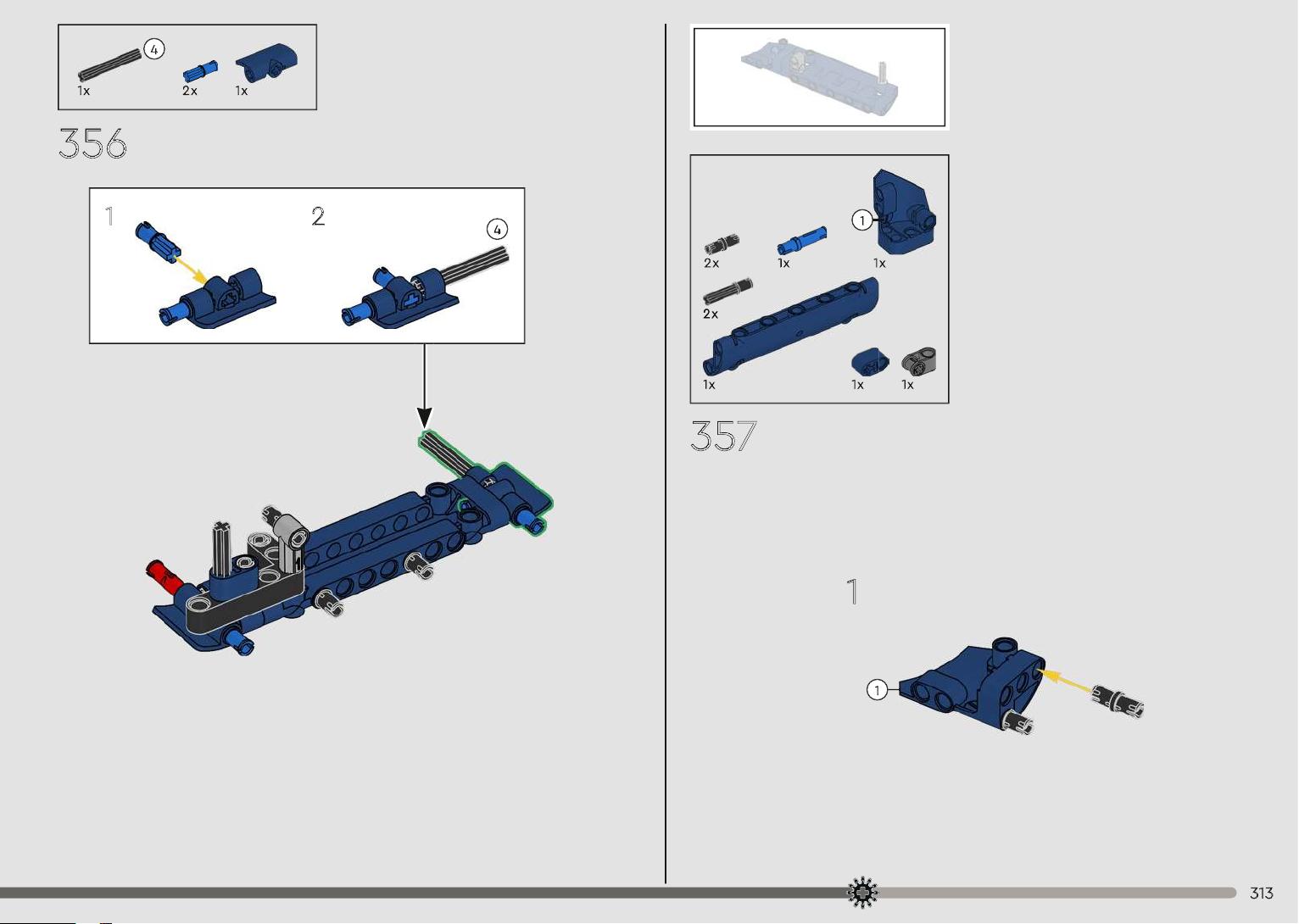 4
1x 2x 1x

356

1

2

4

1

2x 1x 1x

2x

1x 1x 1x

357

1

1

313