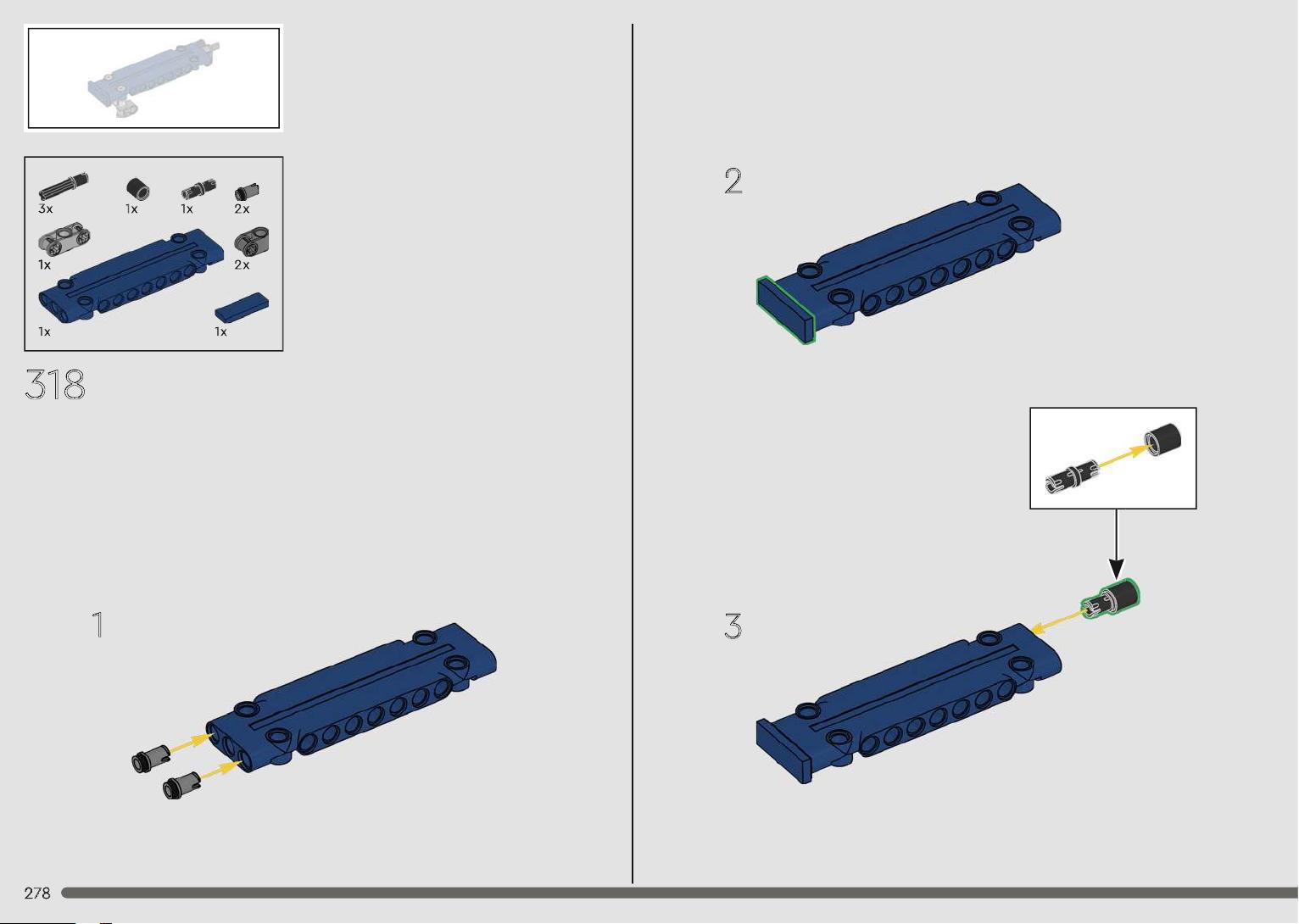 3x
1x
1x
2x
1x
2x
1x
1x

318

1

2

3

278