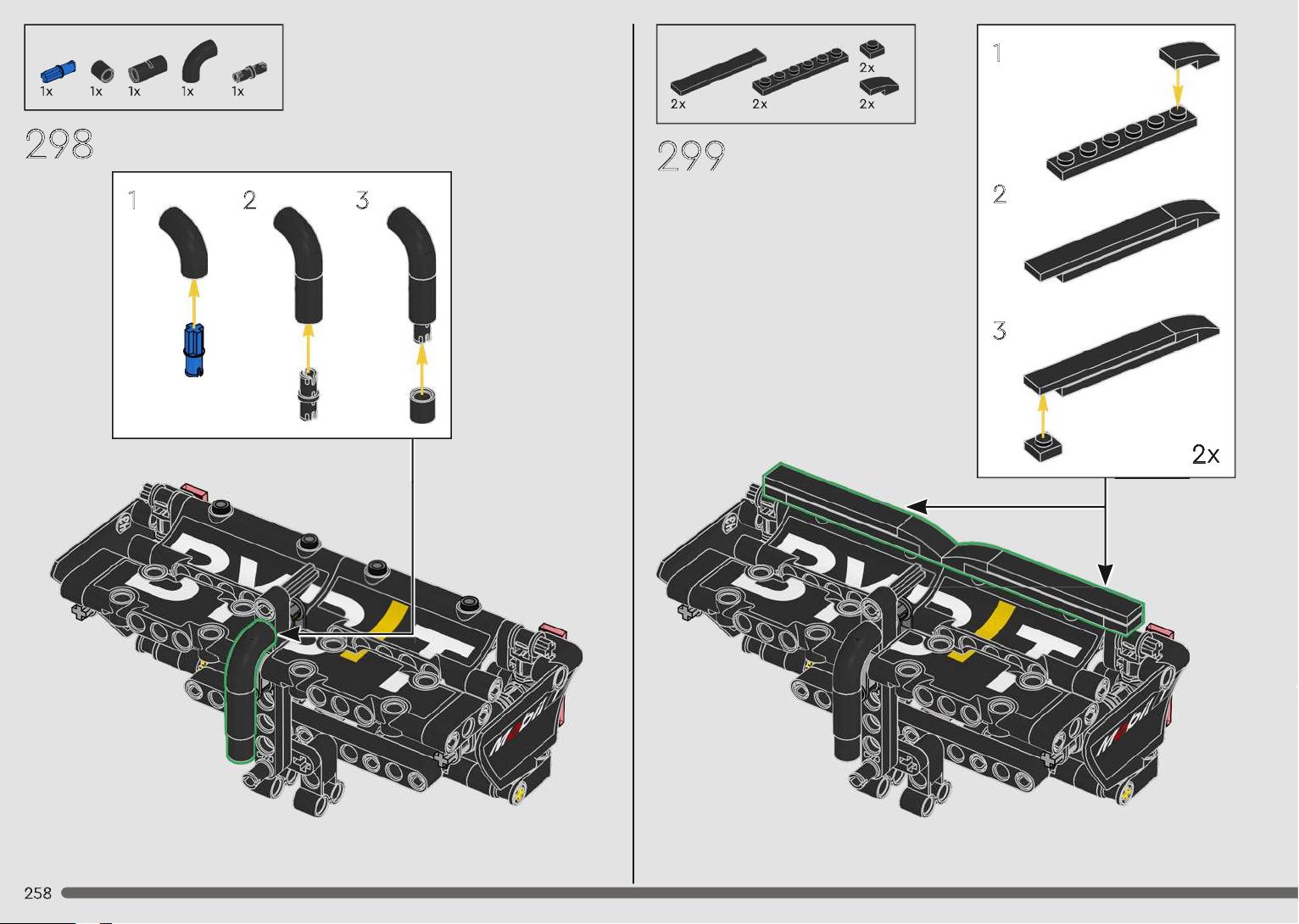 1x 1x 1x 1x 1x

298

1 2 3

2x 2x 2x 2x

299

1

2

3

2x

258