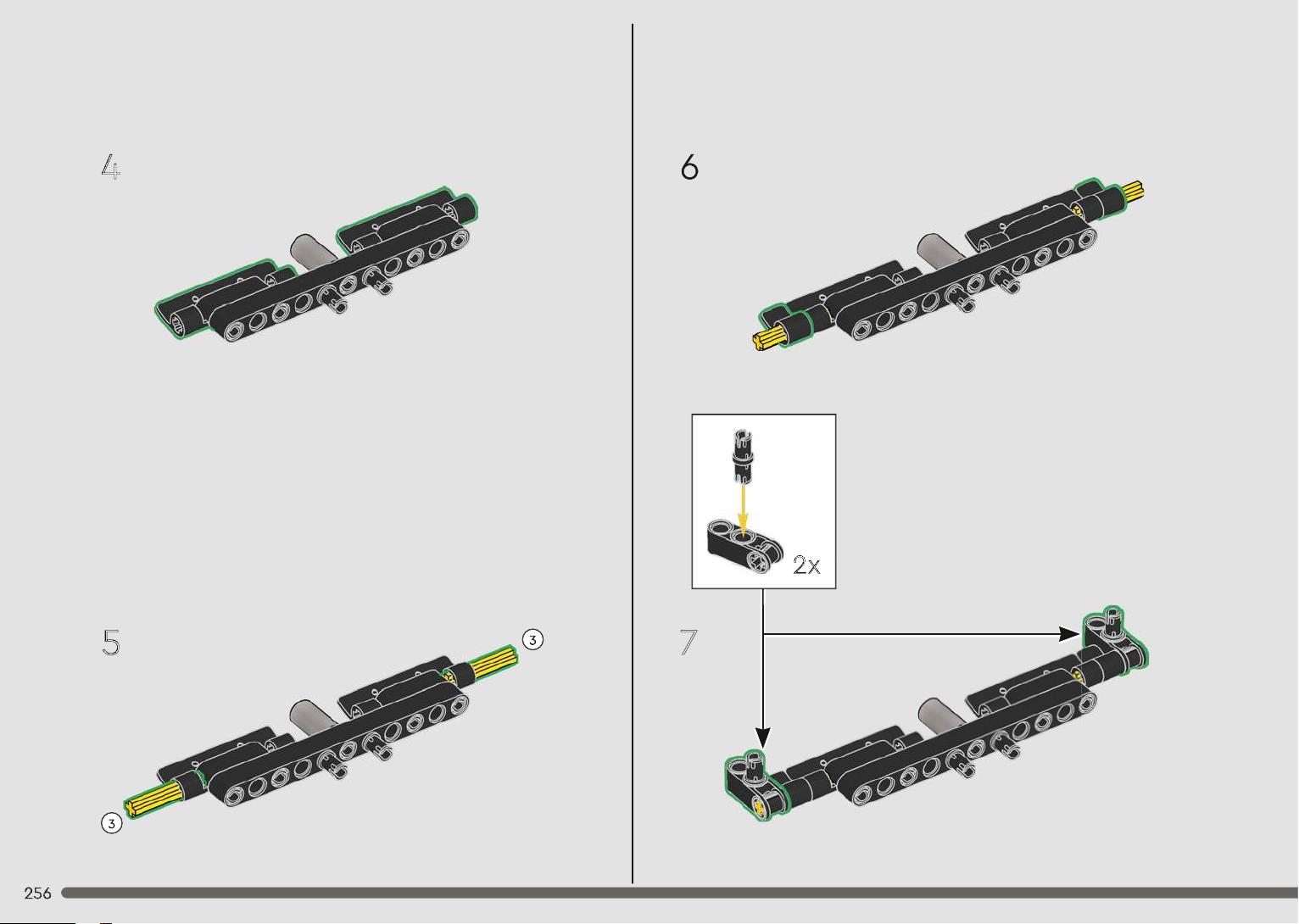 4

5

3

3

6

2x

7

256