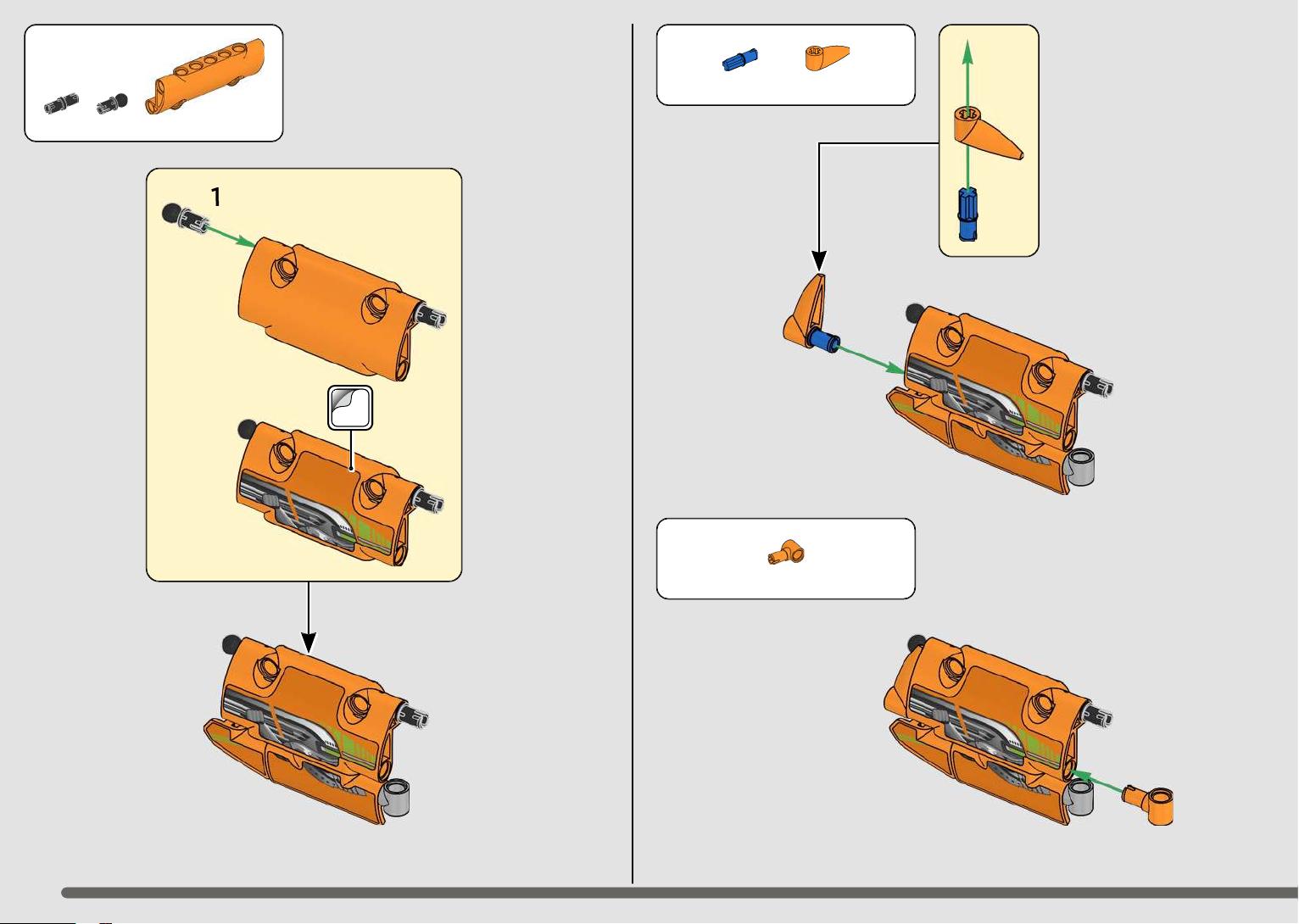 1