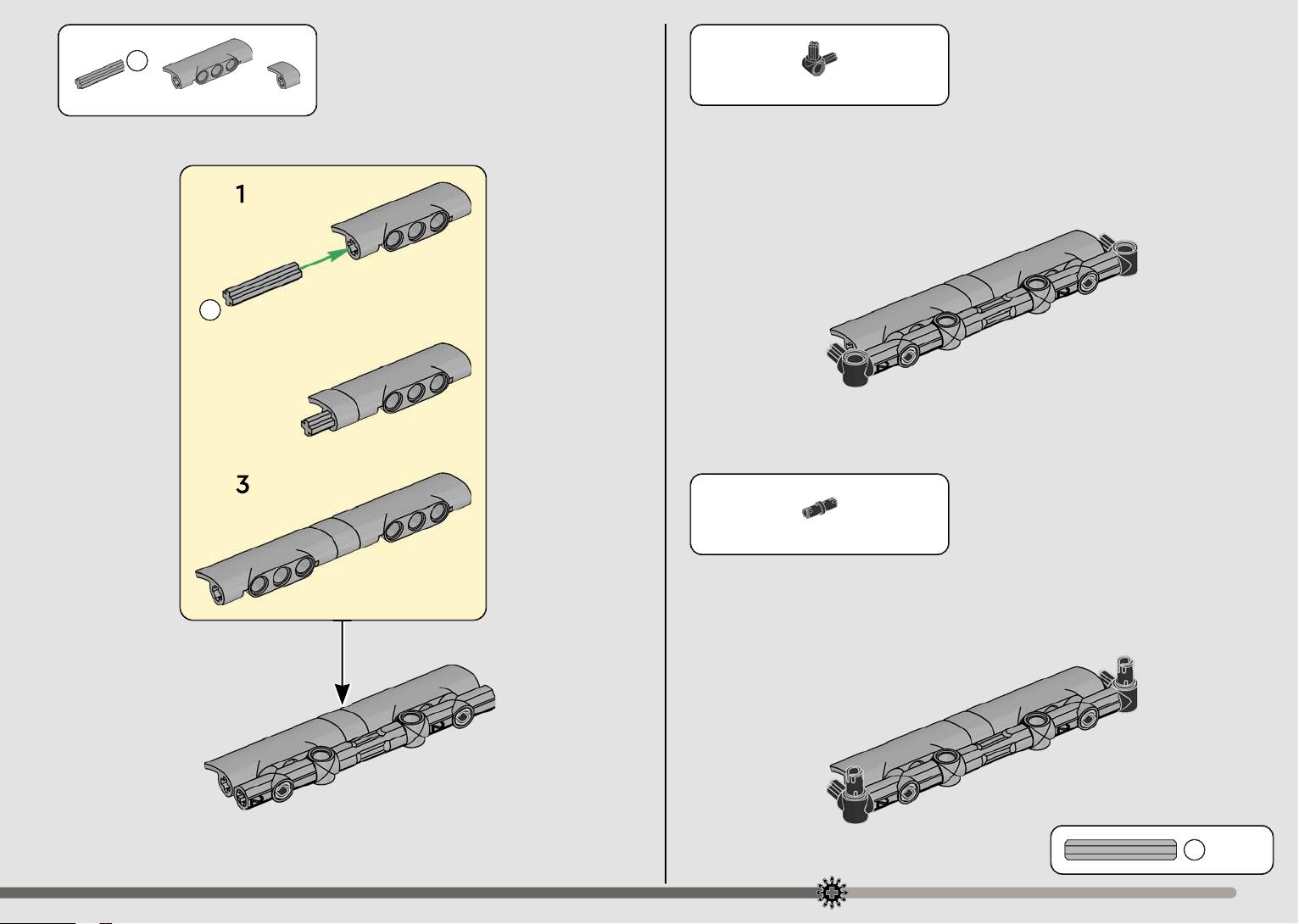 1

3