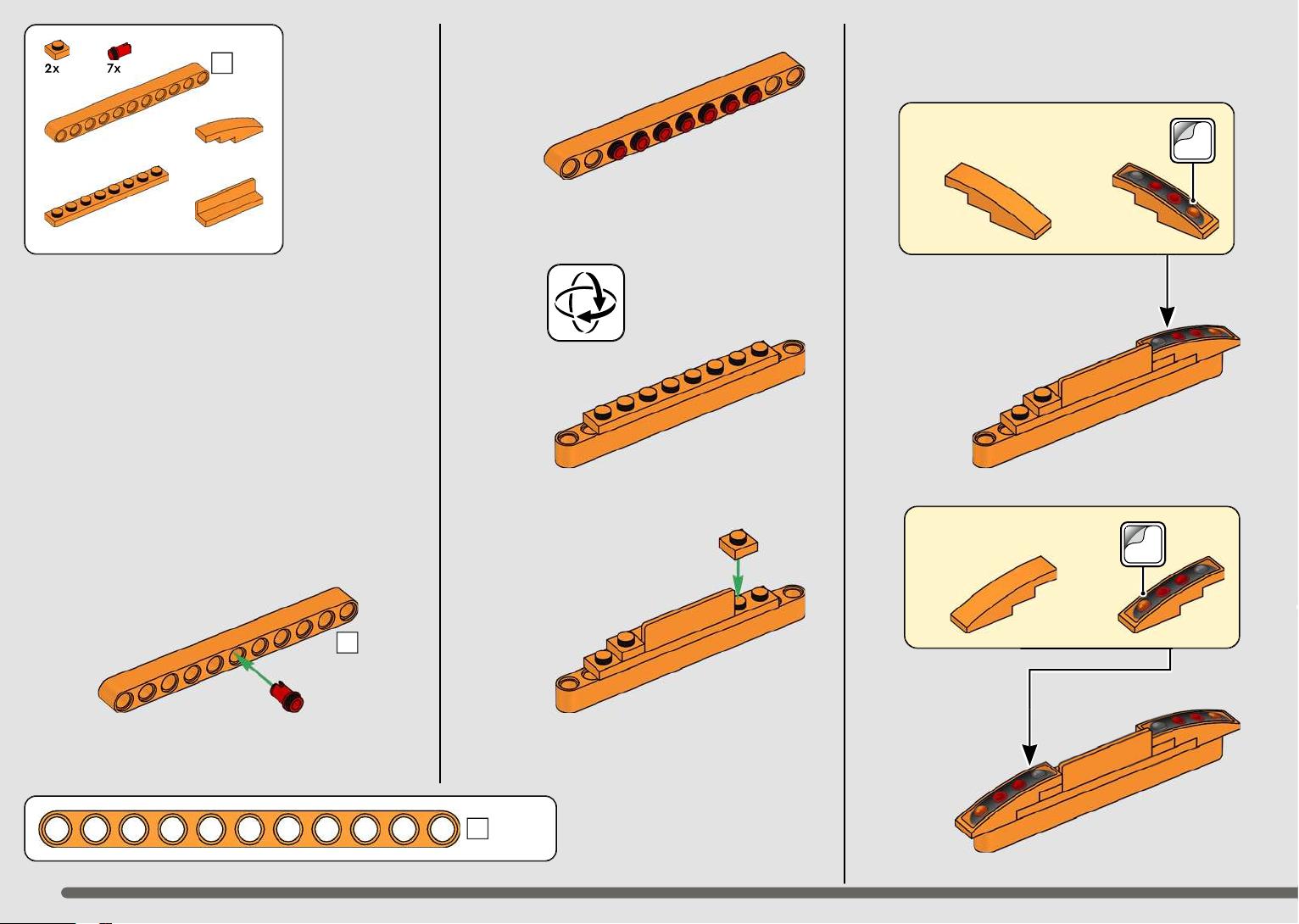 2x
7x