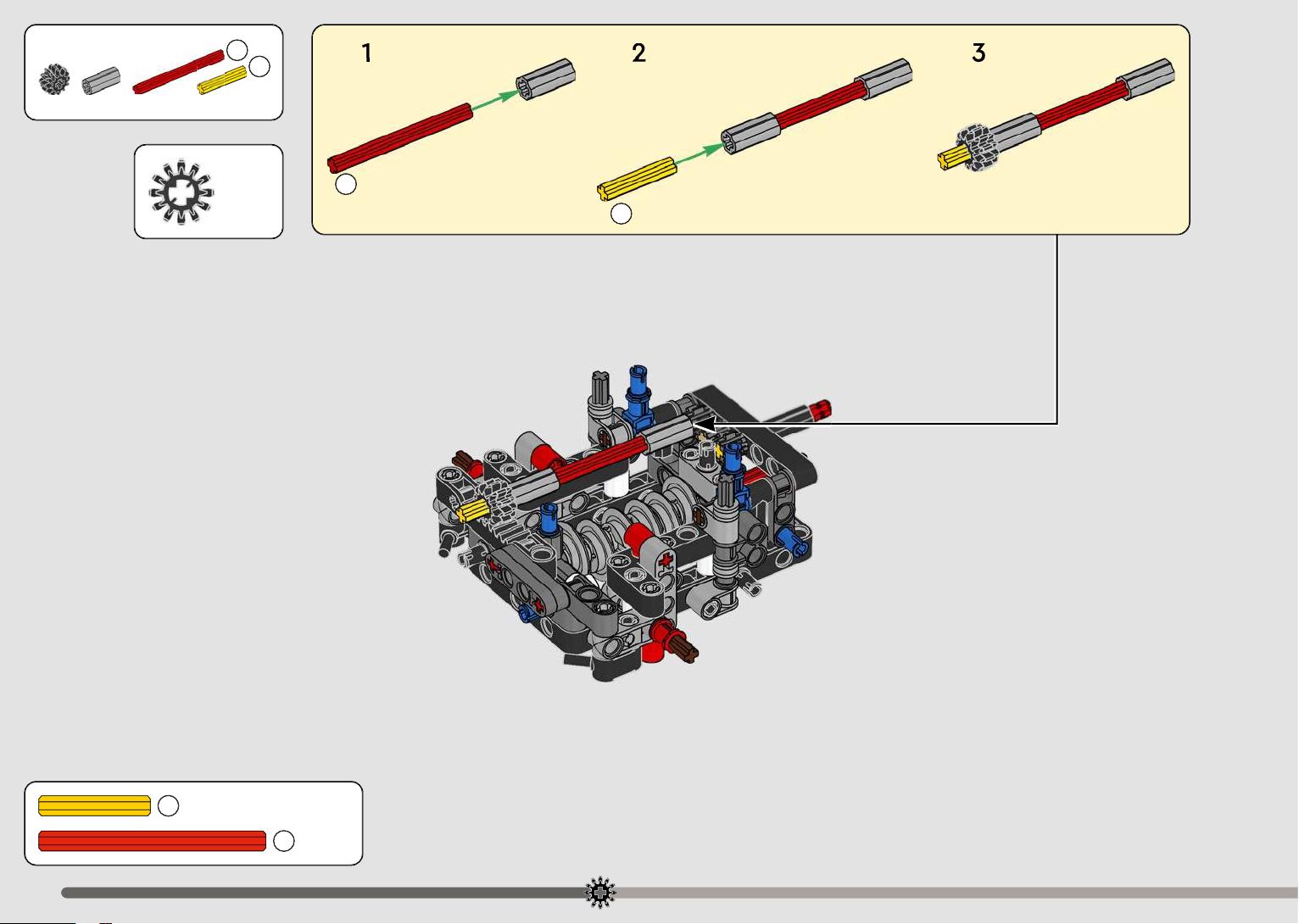 1

2

3