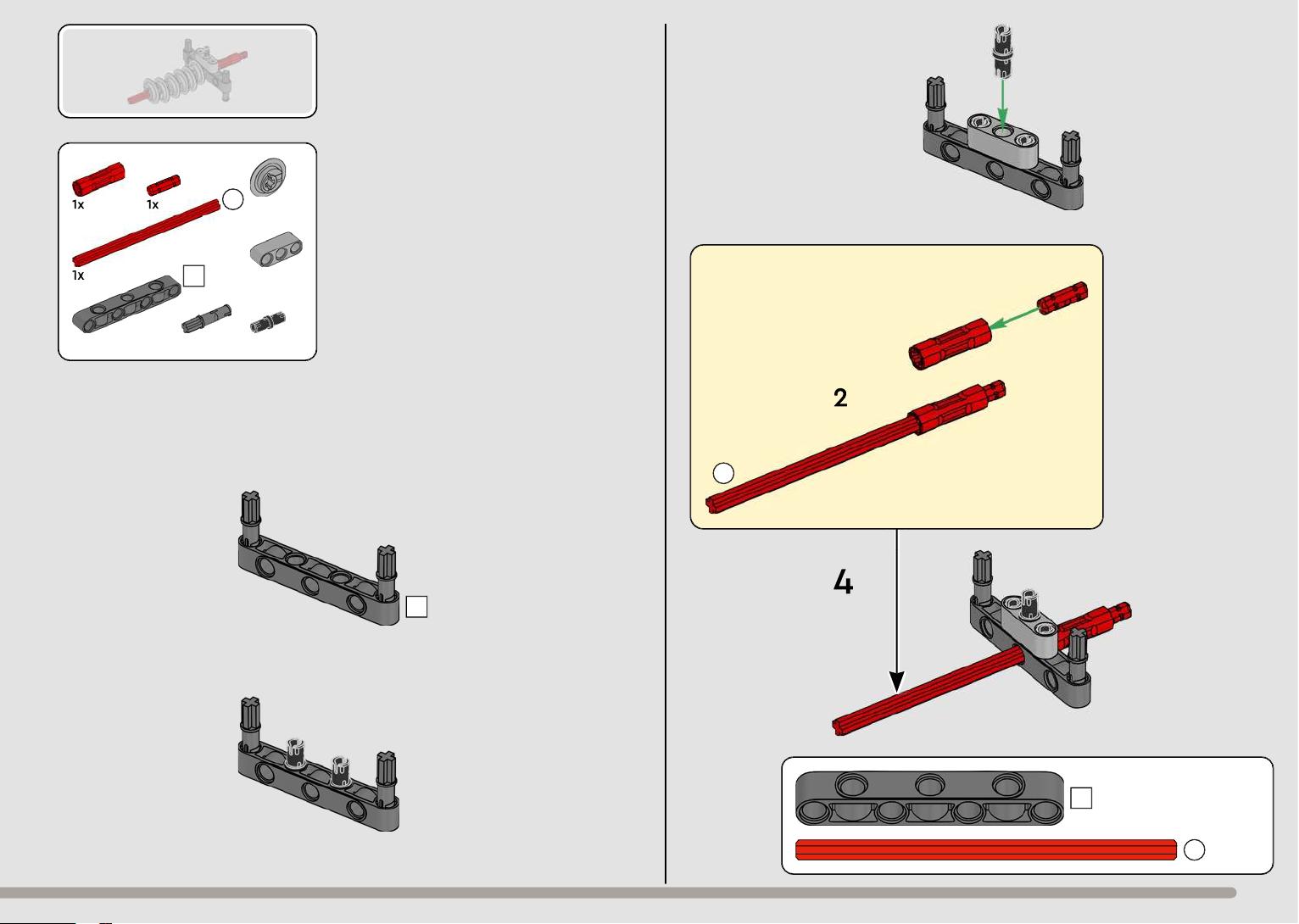 1x
1x
1x

2

4