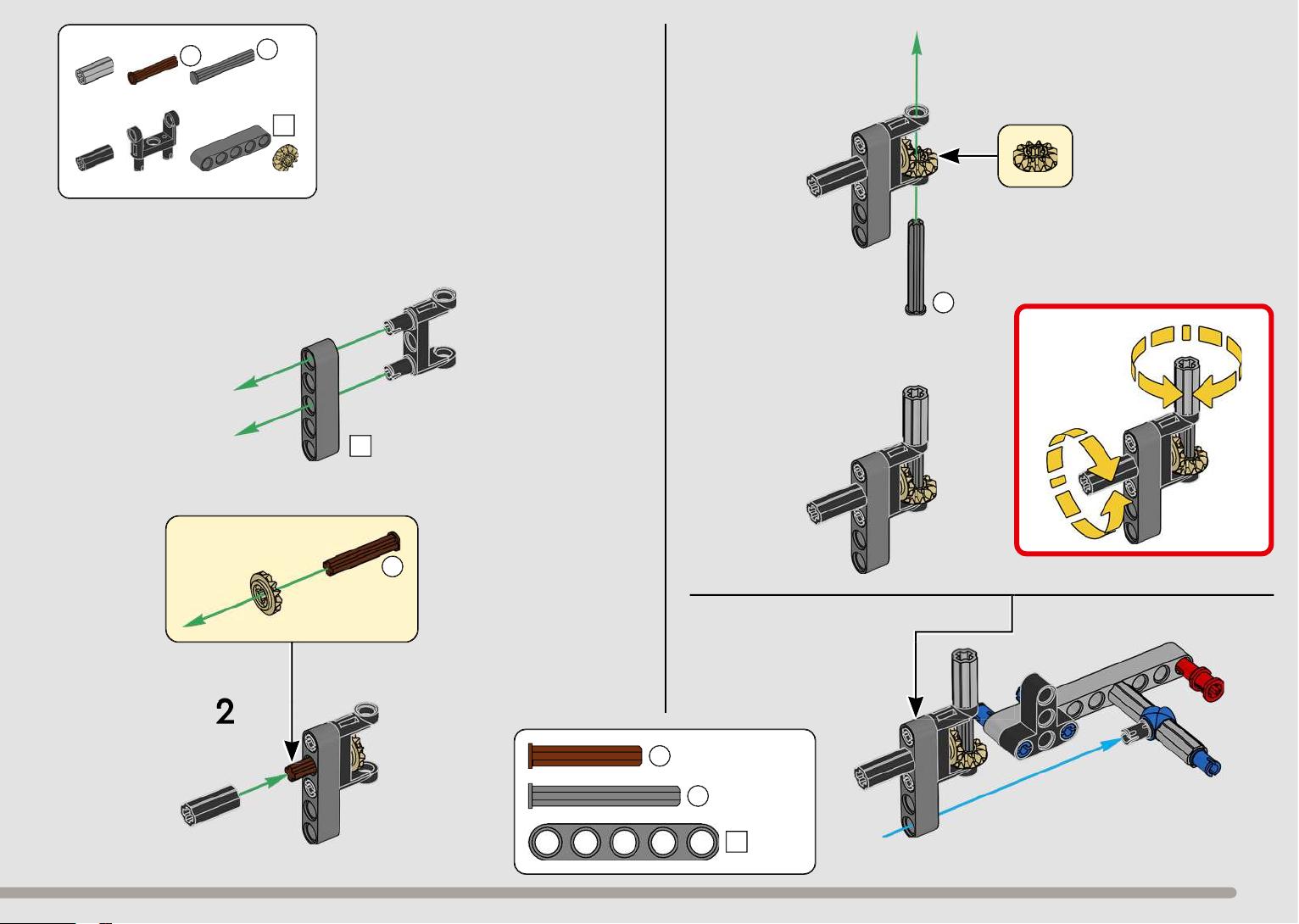 2