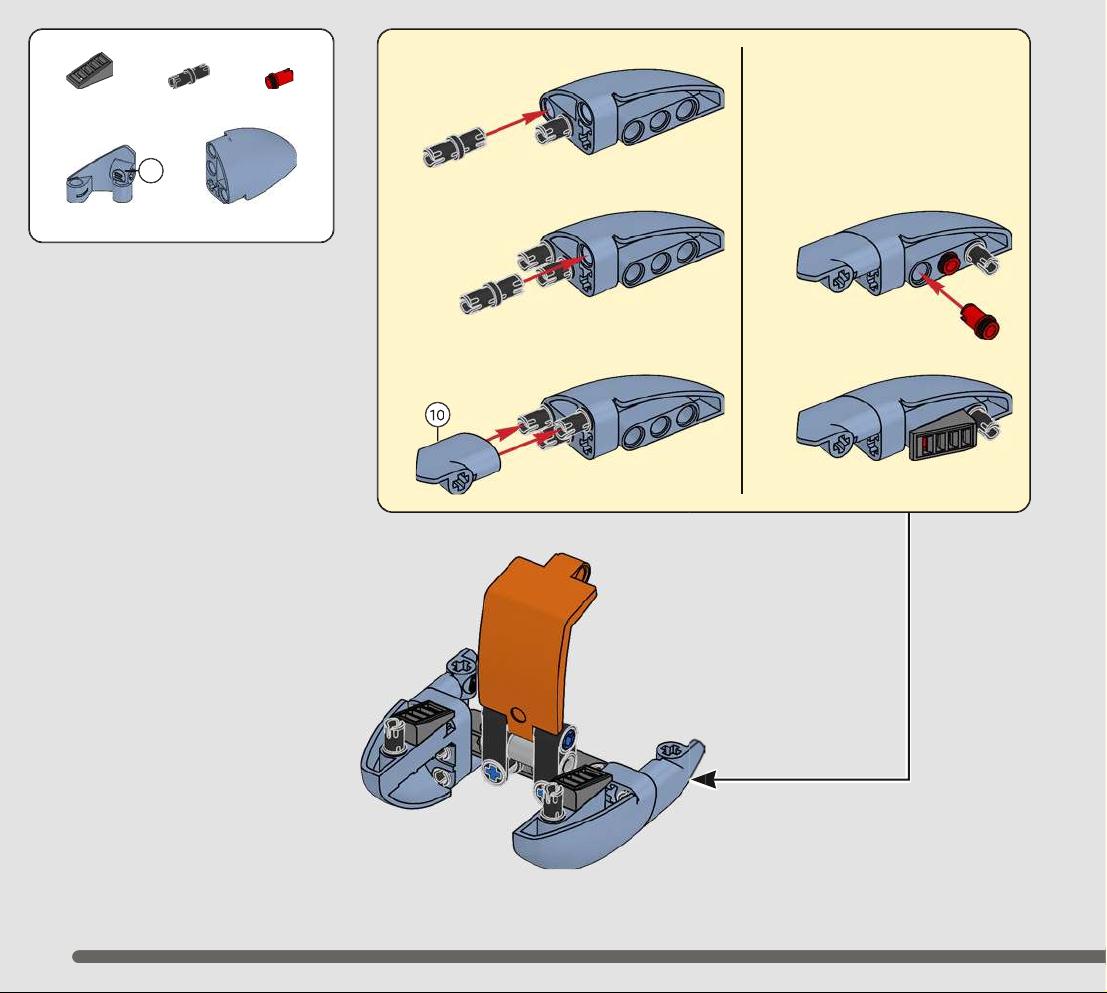 10