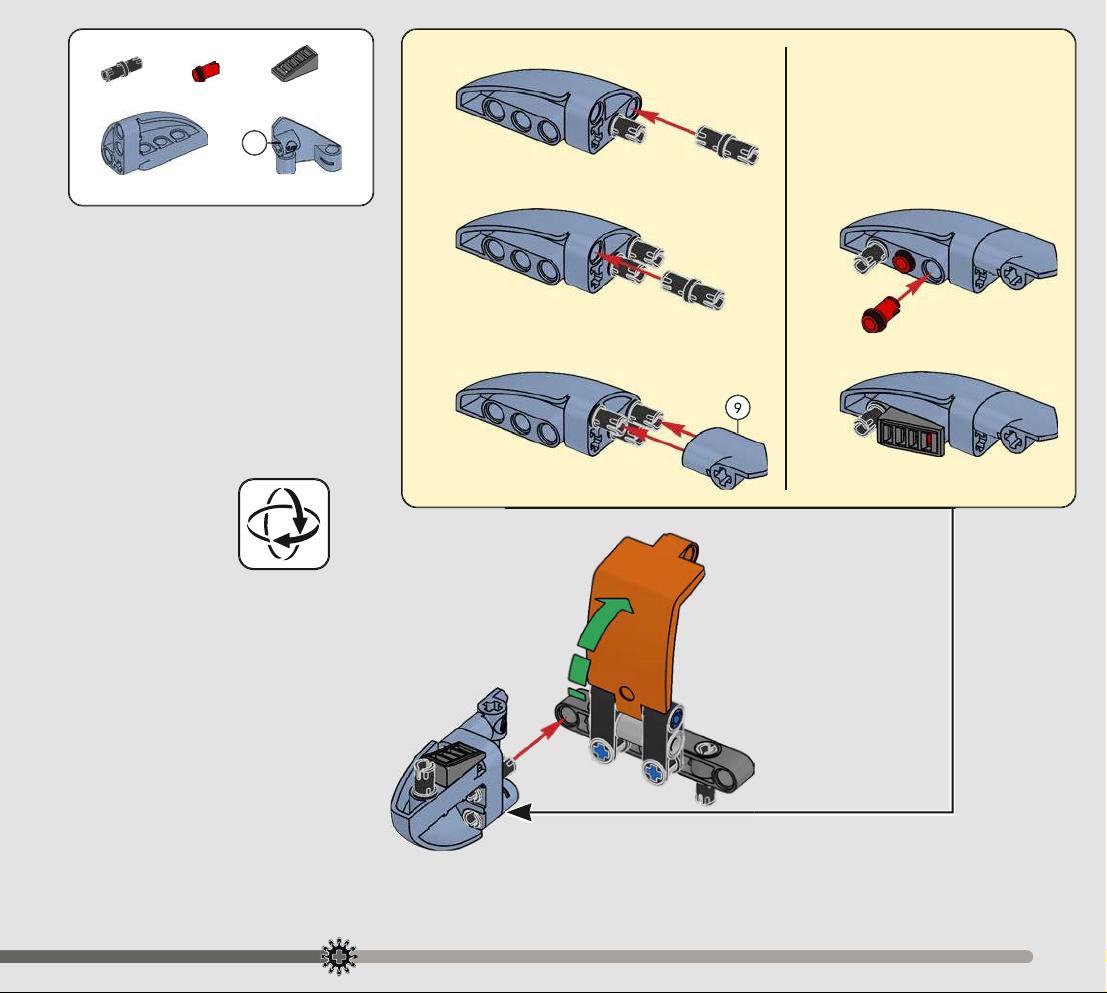 9