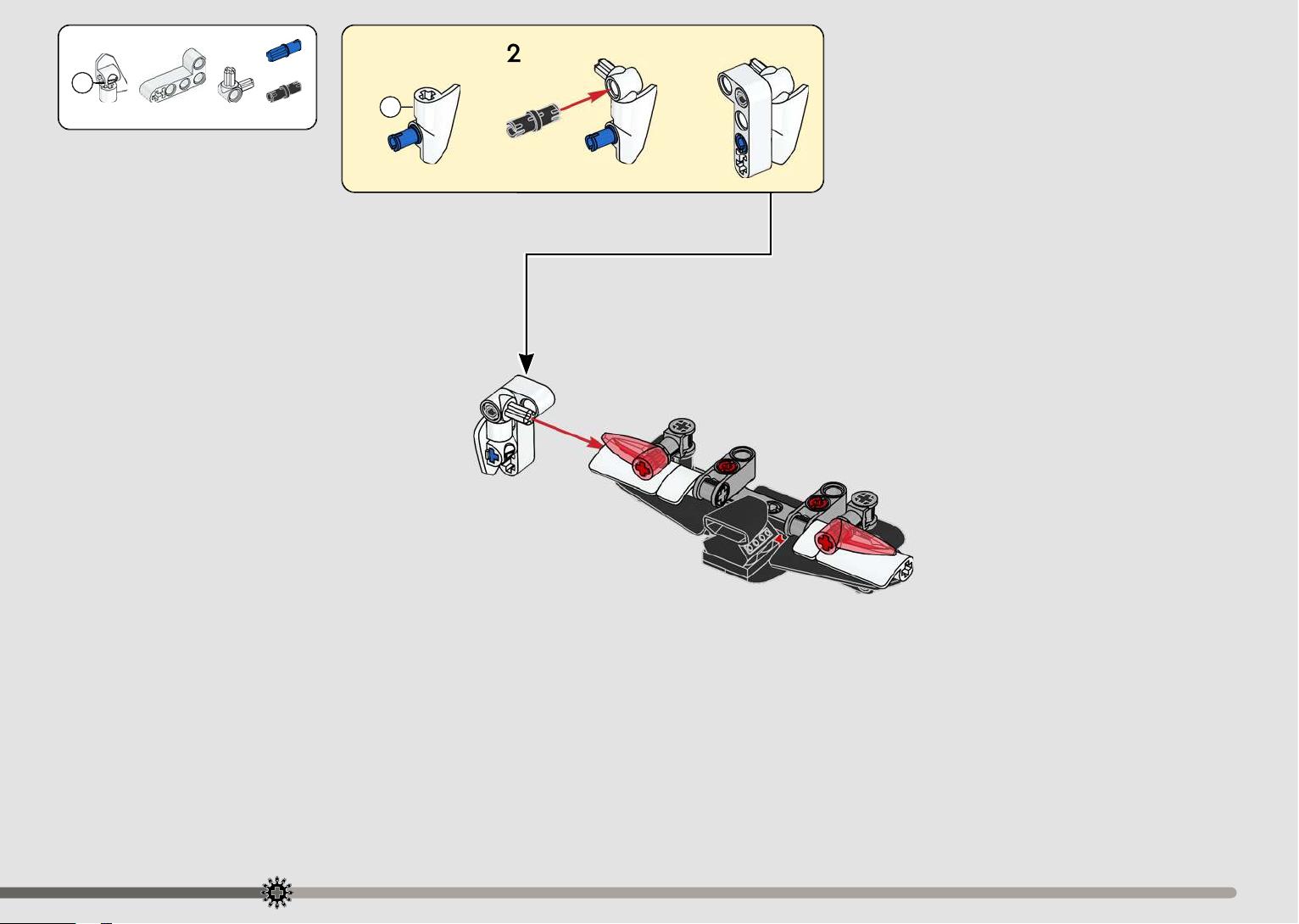 2