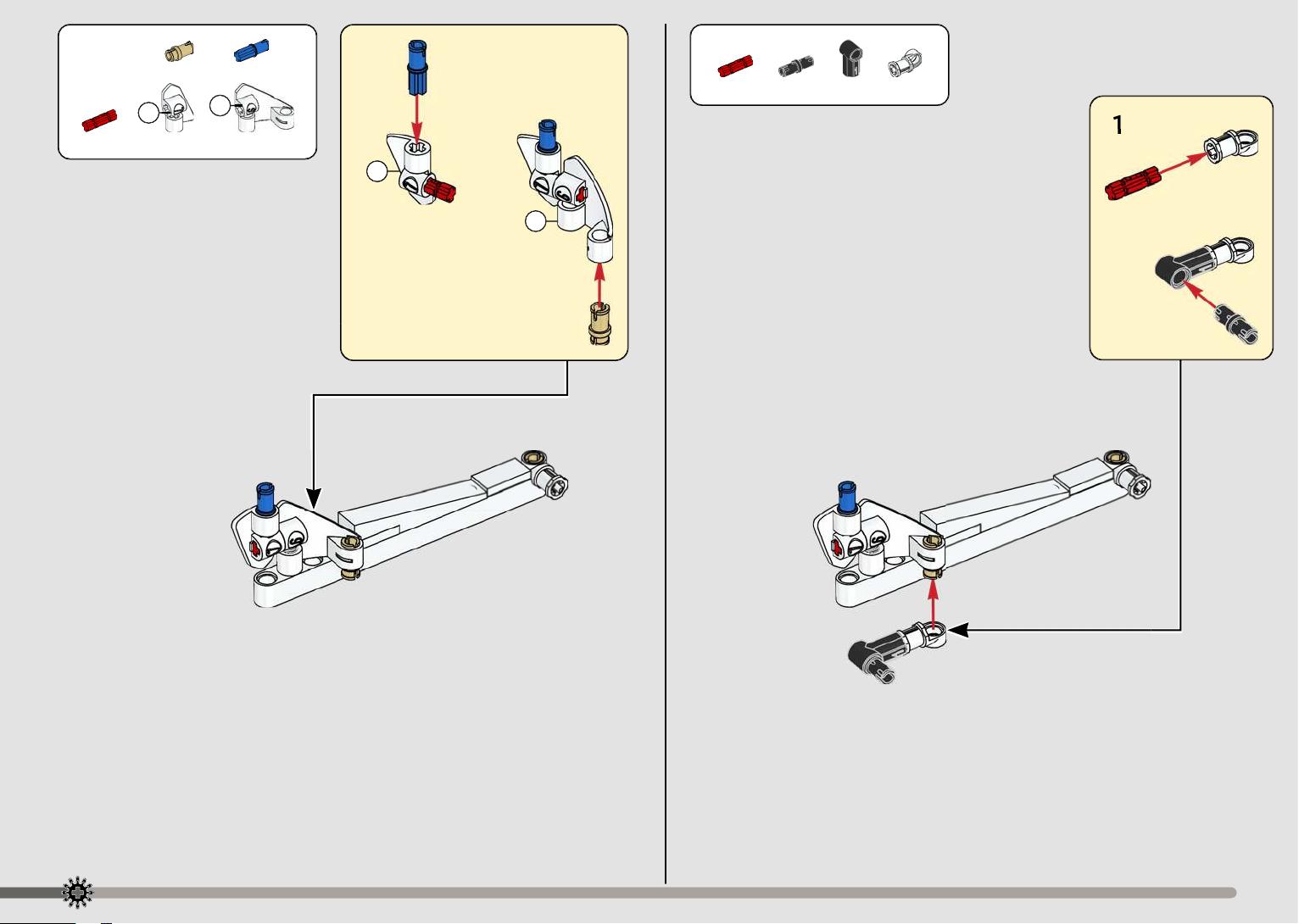 1