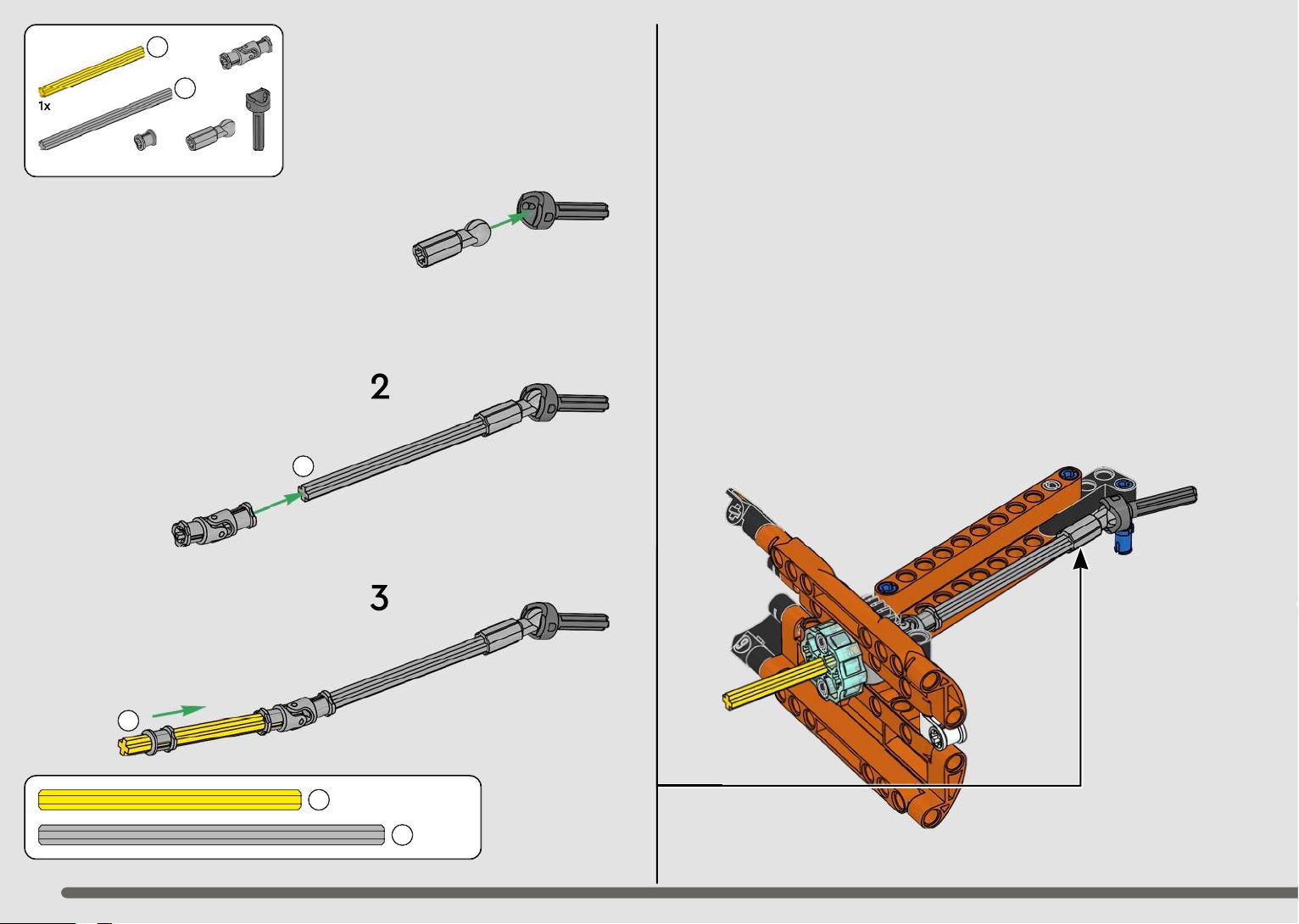 1x

2

3