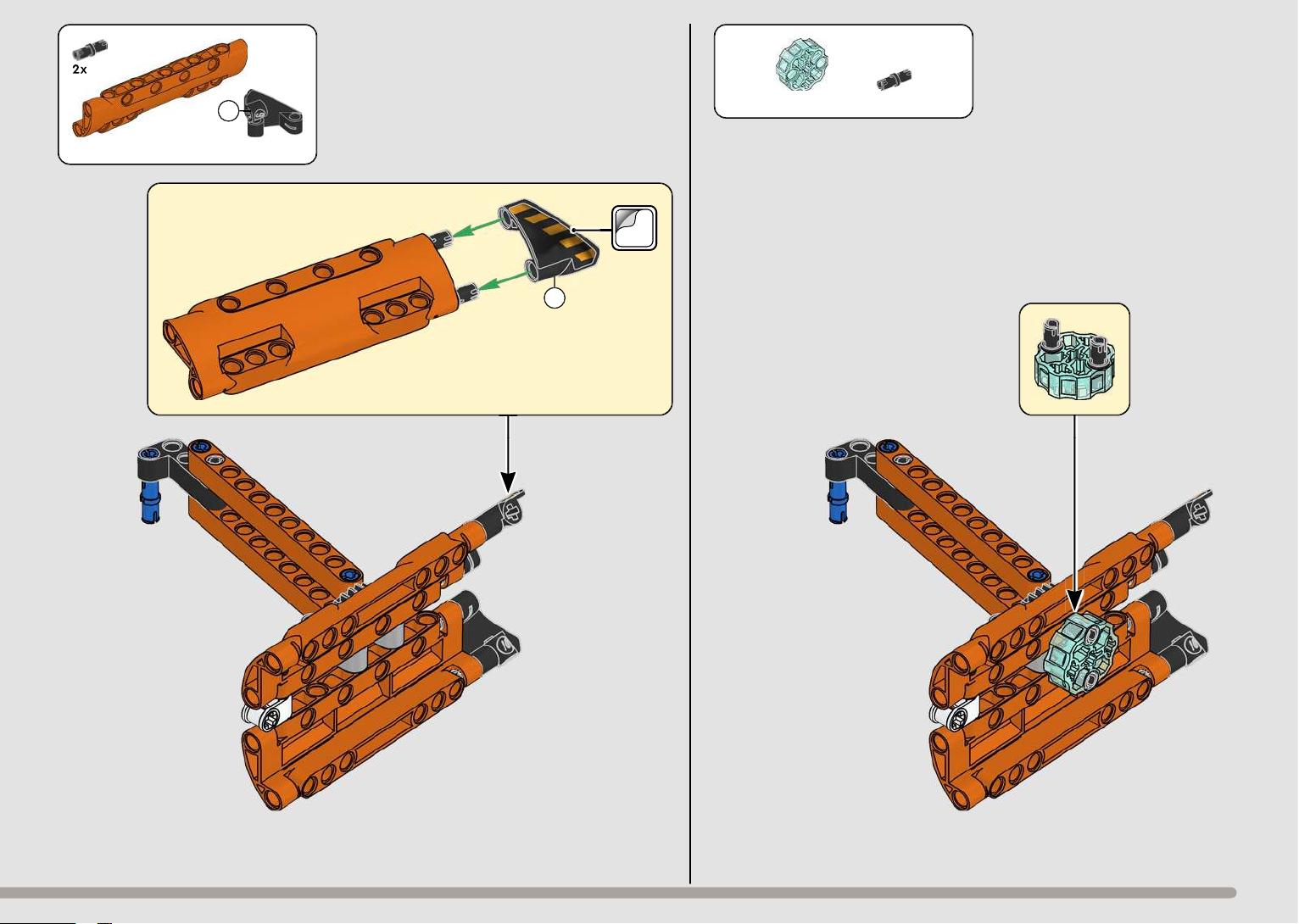 2x