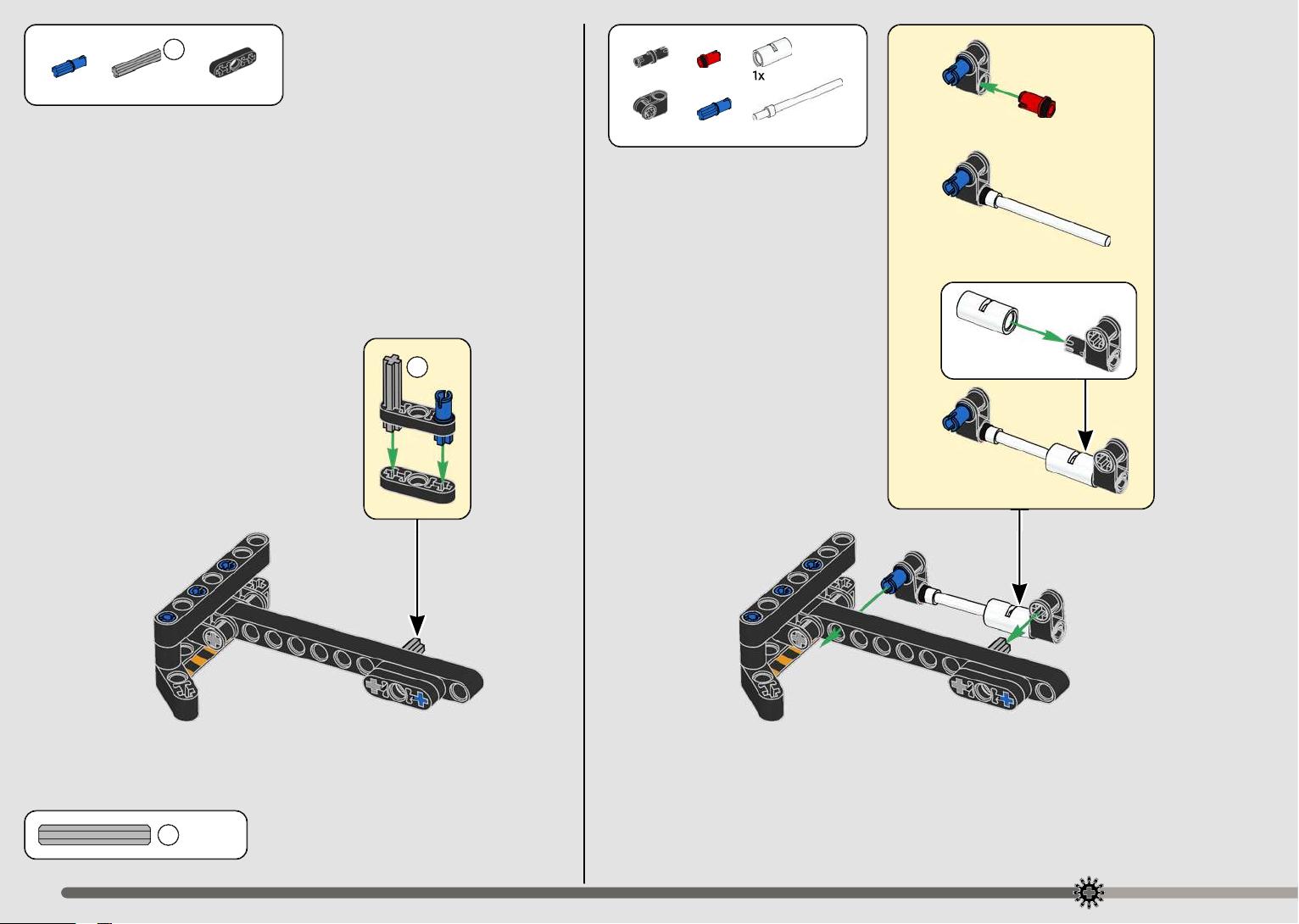 1x