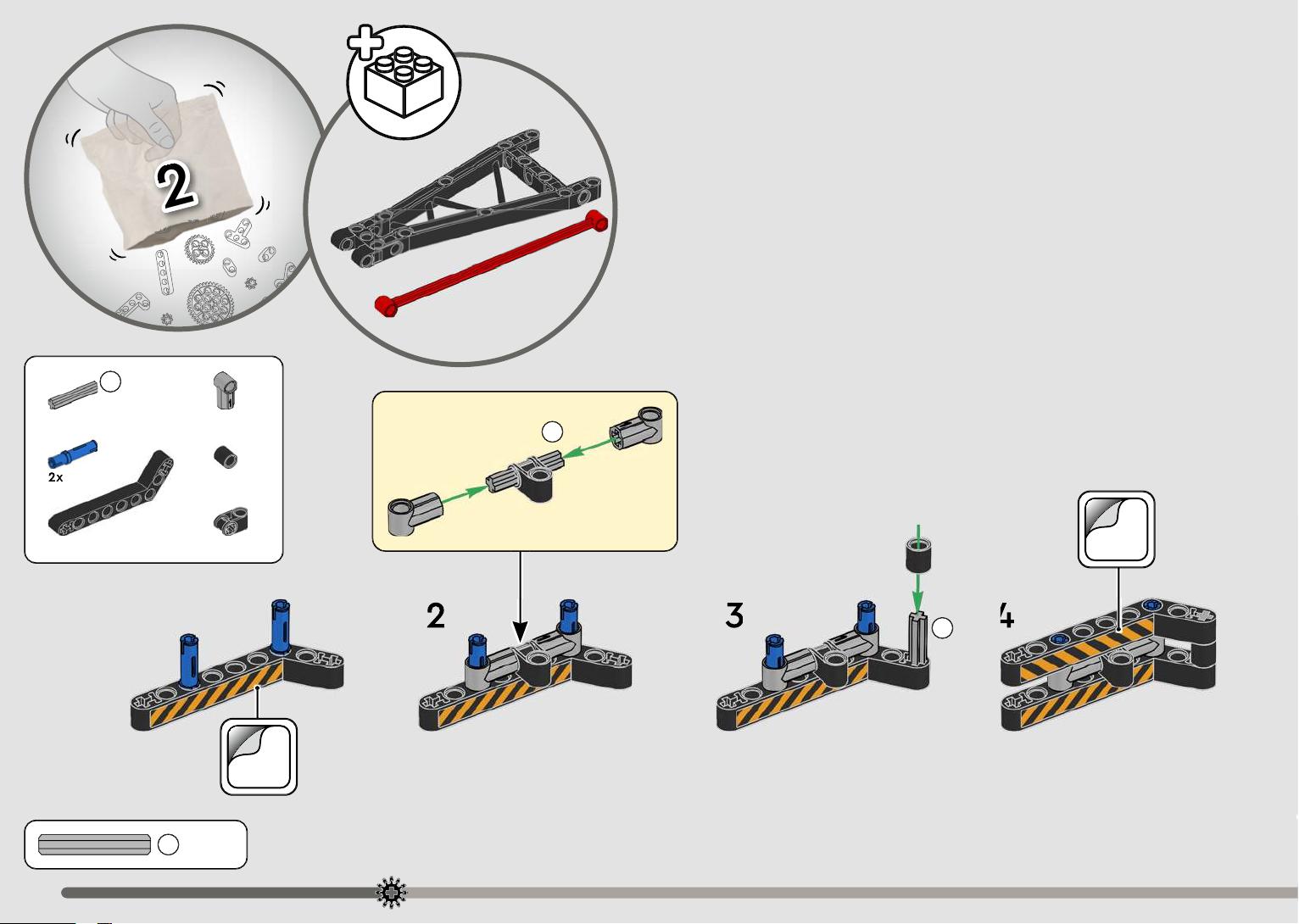 2

2x

2

3

4