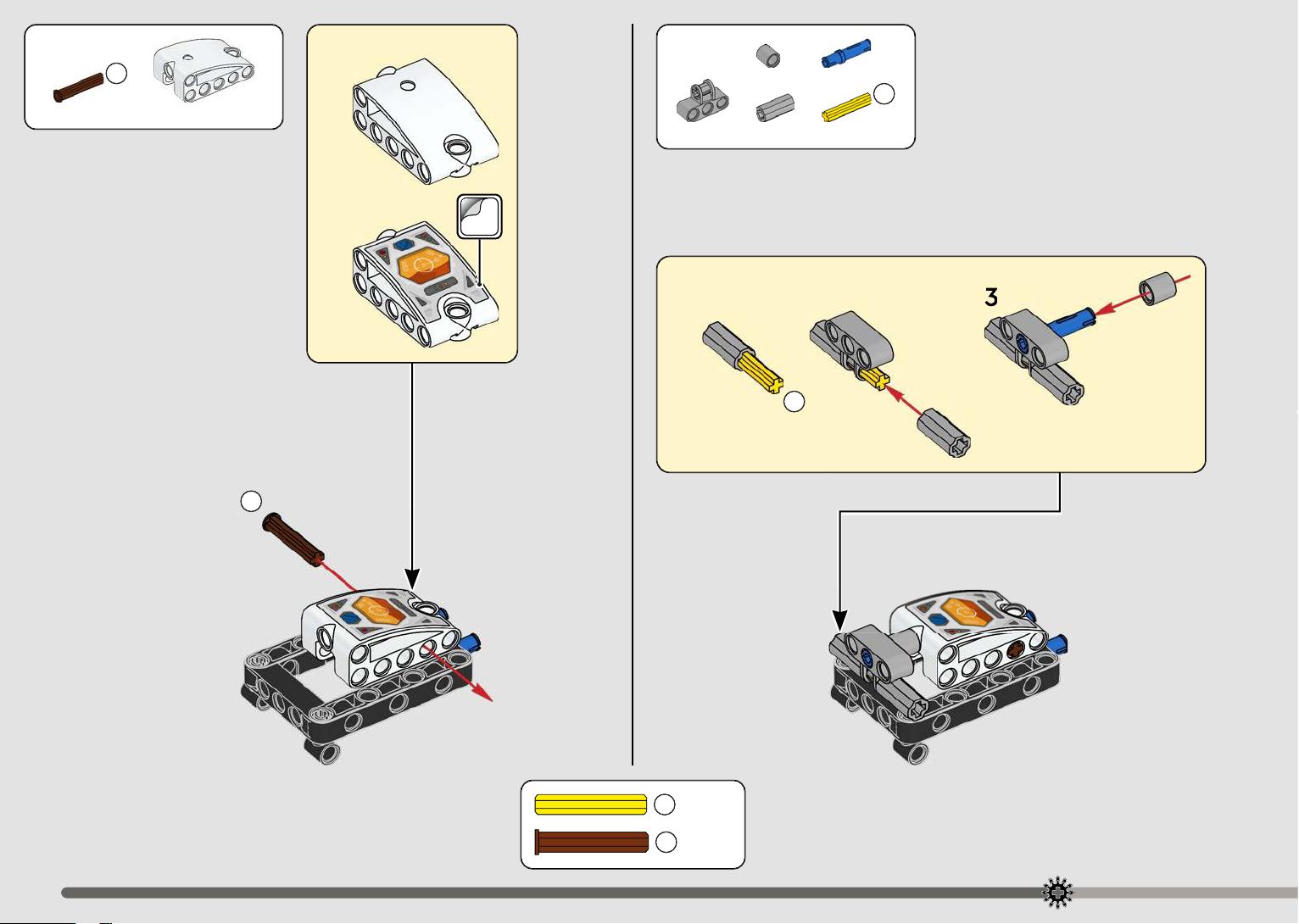 3