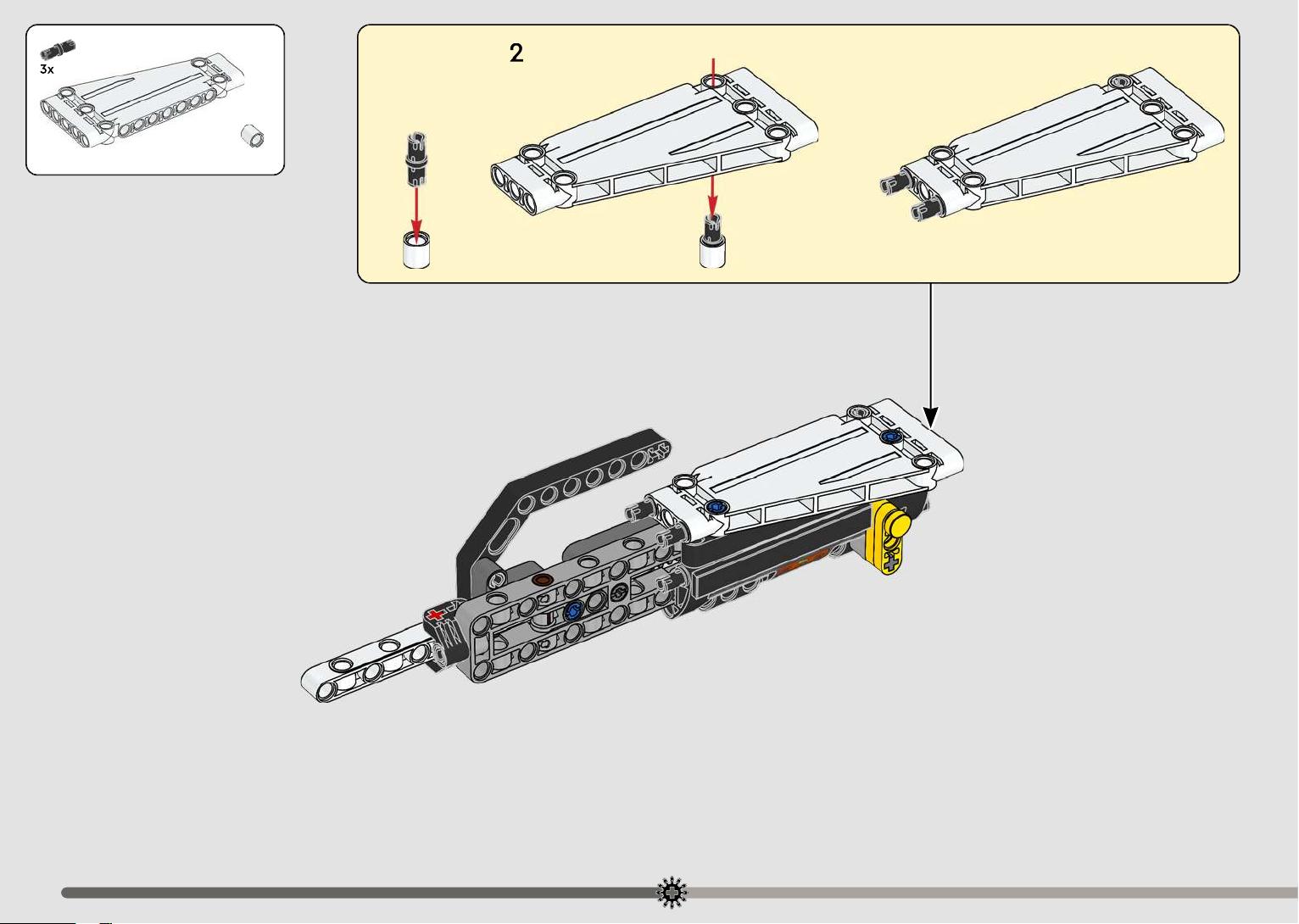 3x

2