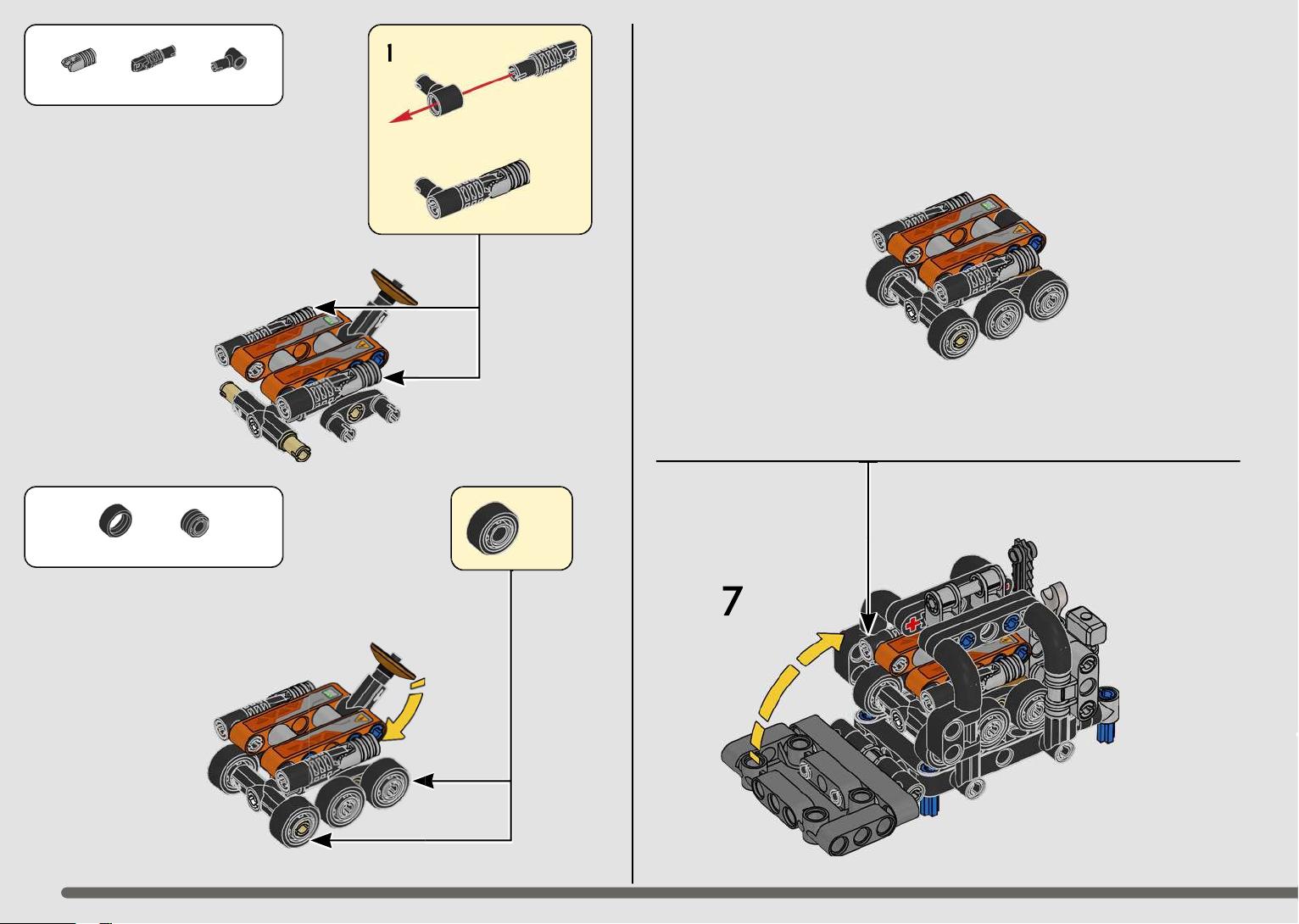 1

7