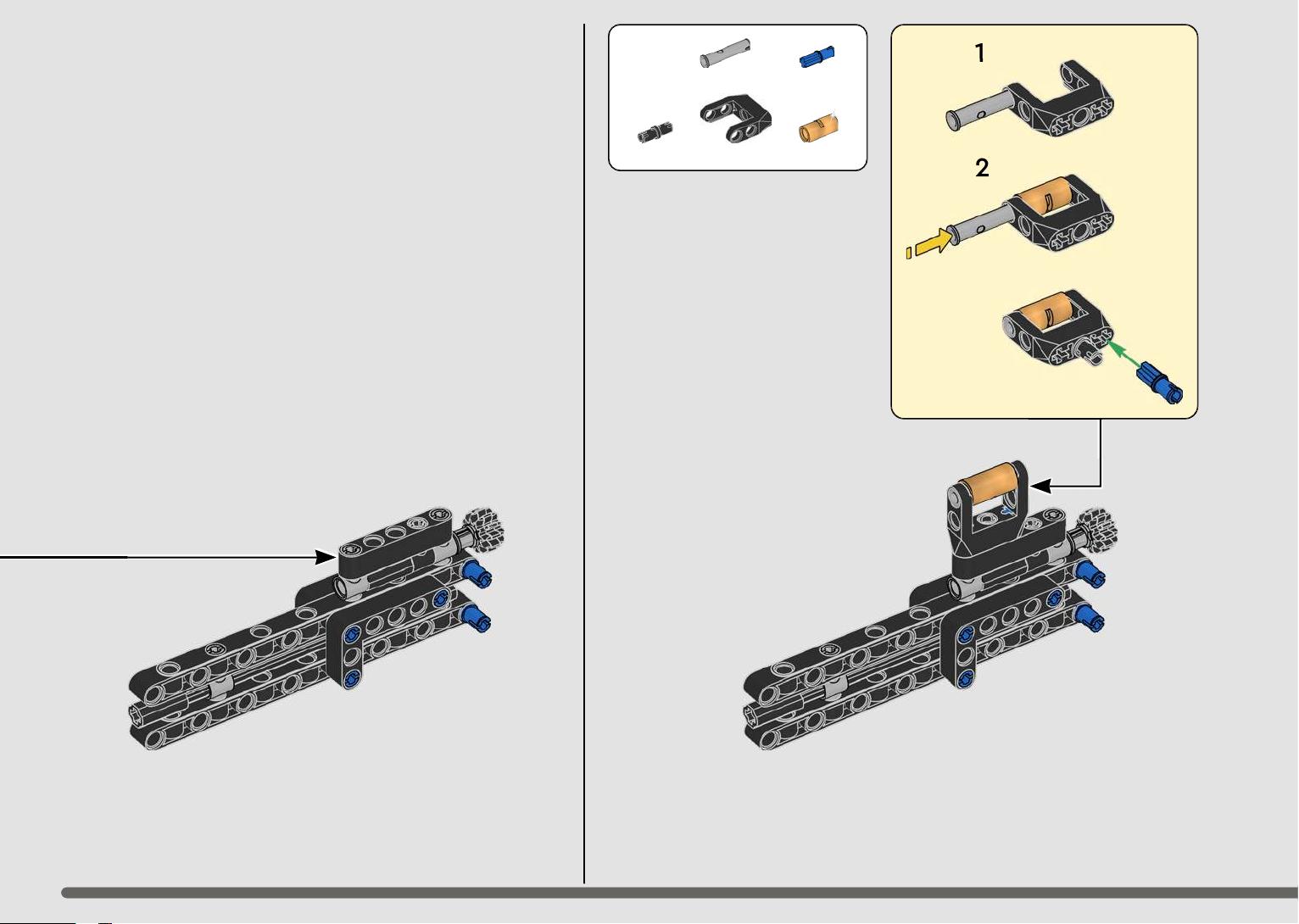 1

2