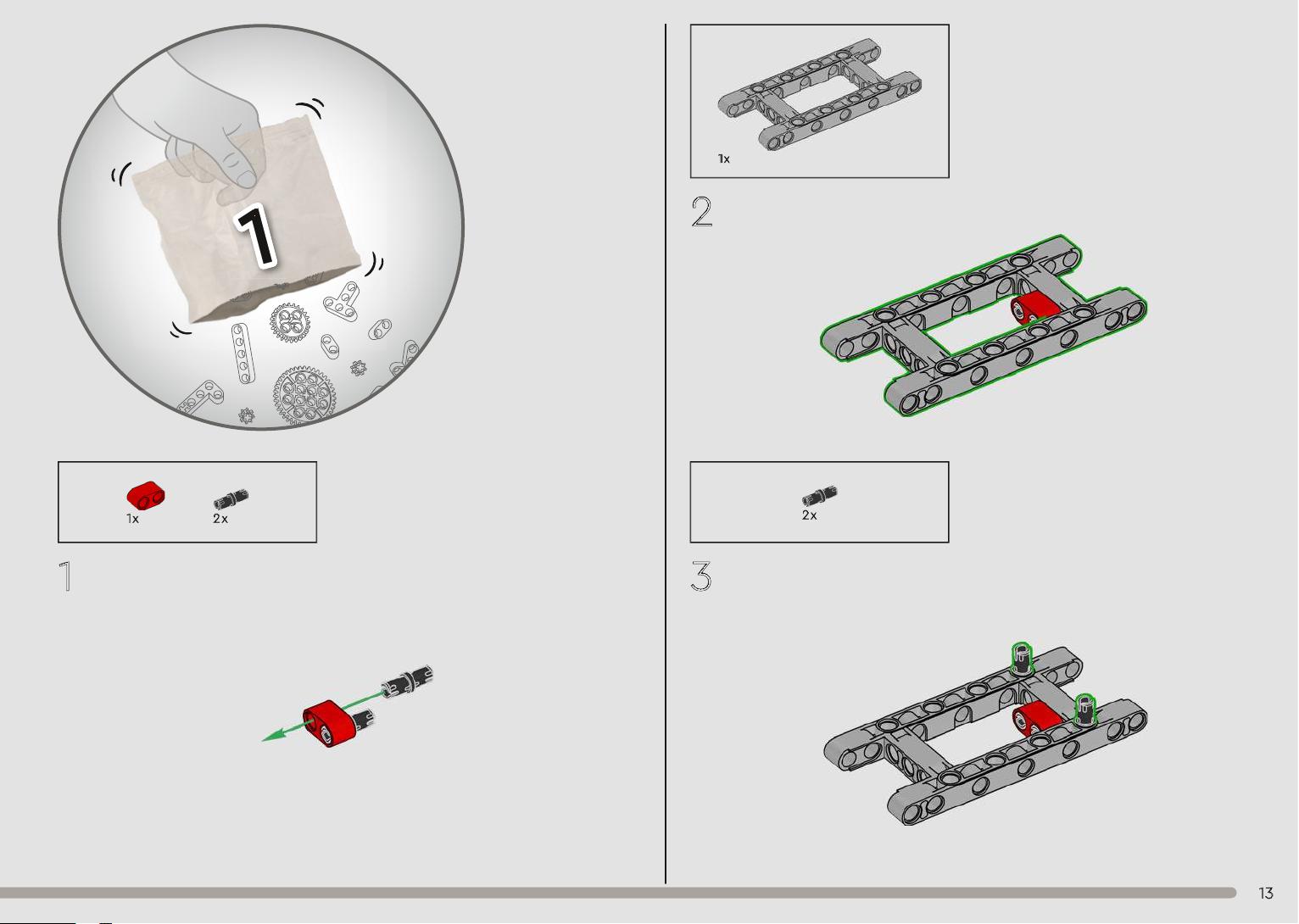 1

1x 2x

1

1x

2

2x

3

13