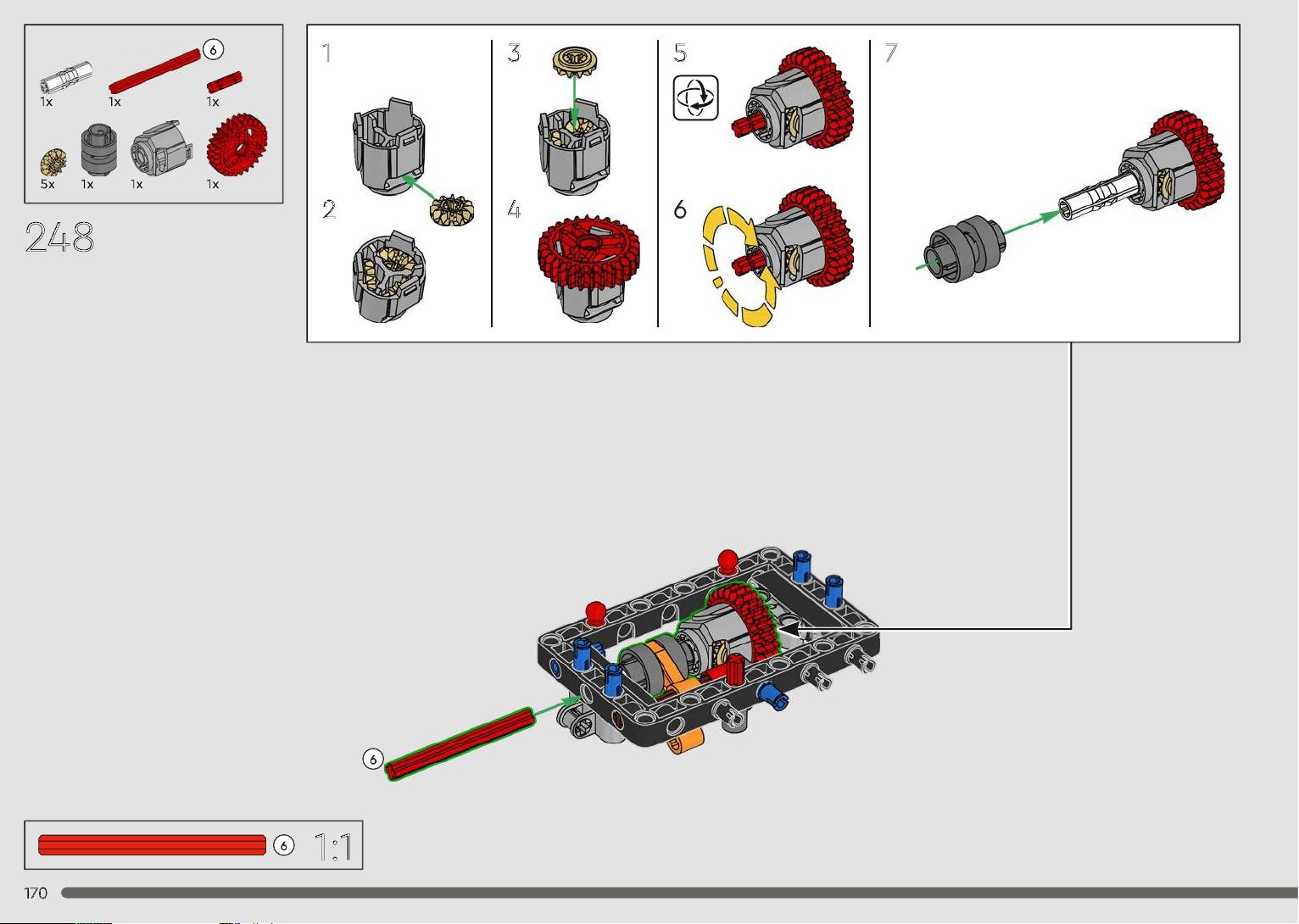 6
1x 1x 1x
5x 1x 1x 1x

248

1
2
3
4
5
6
7

6

6 1:1

170