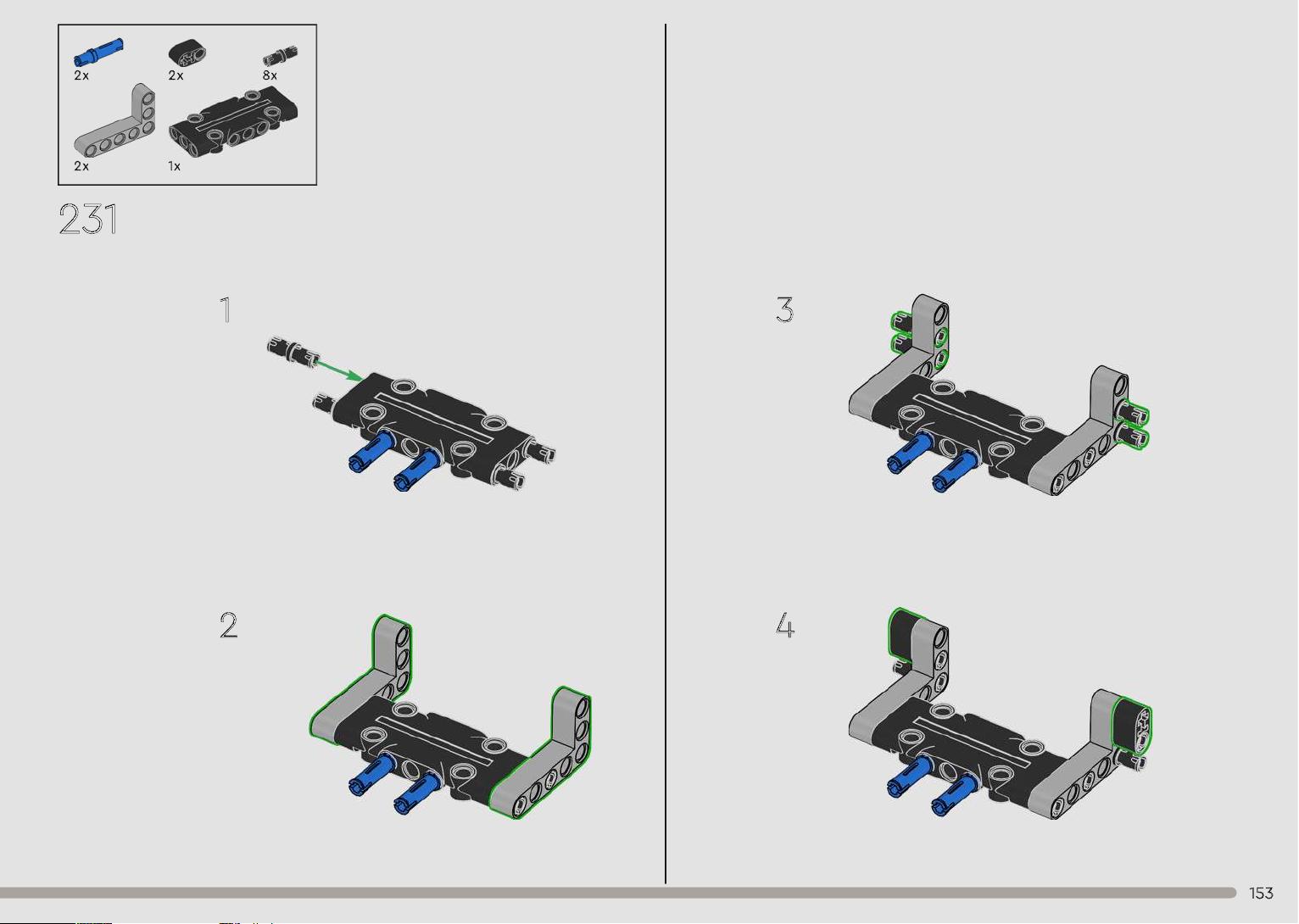 2x 2x 8x
2x 1x

231

1

2

3

4

153