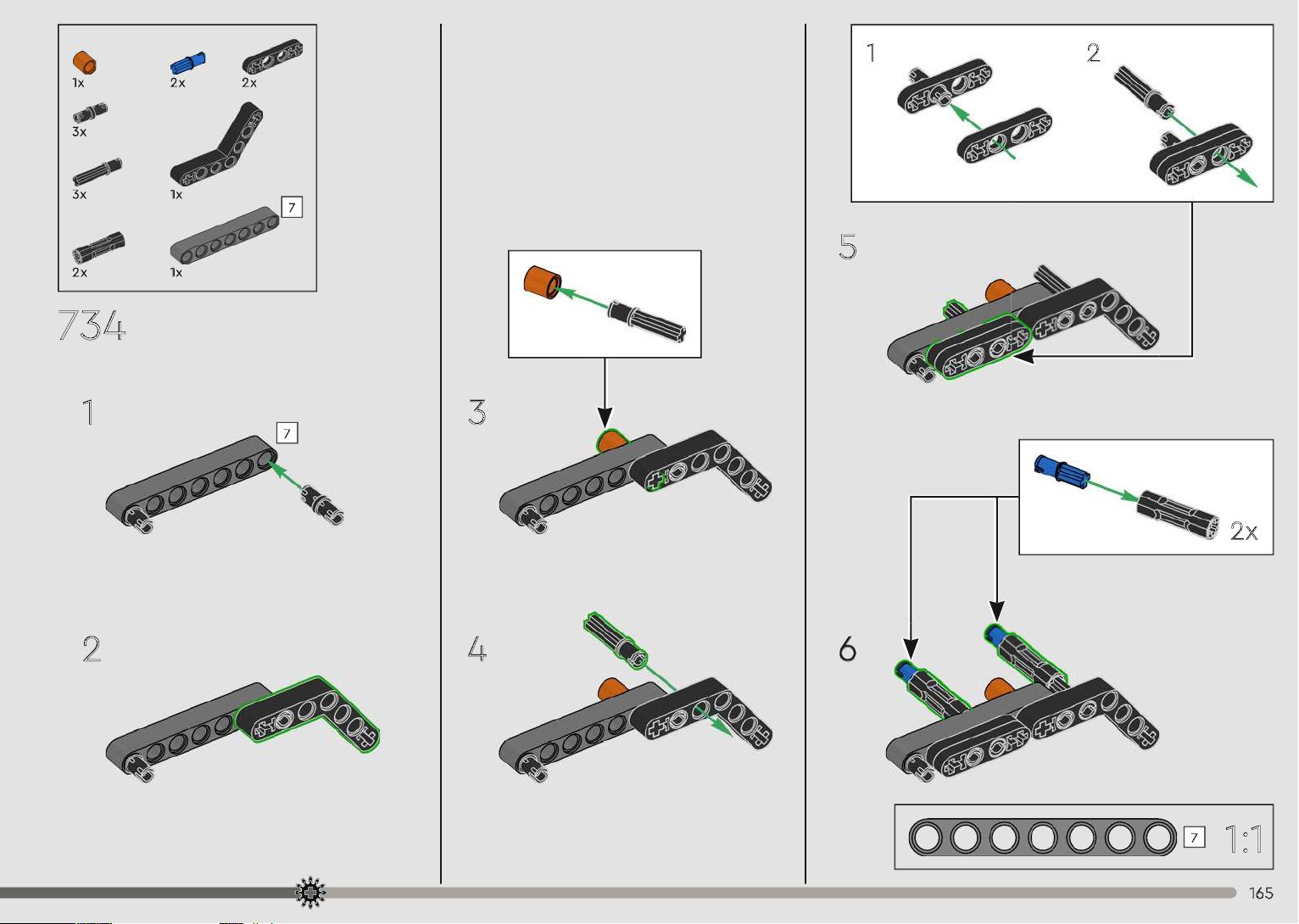 1x
2x
2x
3x
3x
1x
7
2x
1x

734

1
7

2

3

4

1
2

5

2x

6

7
1:1

165