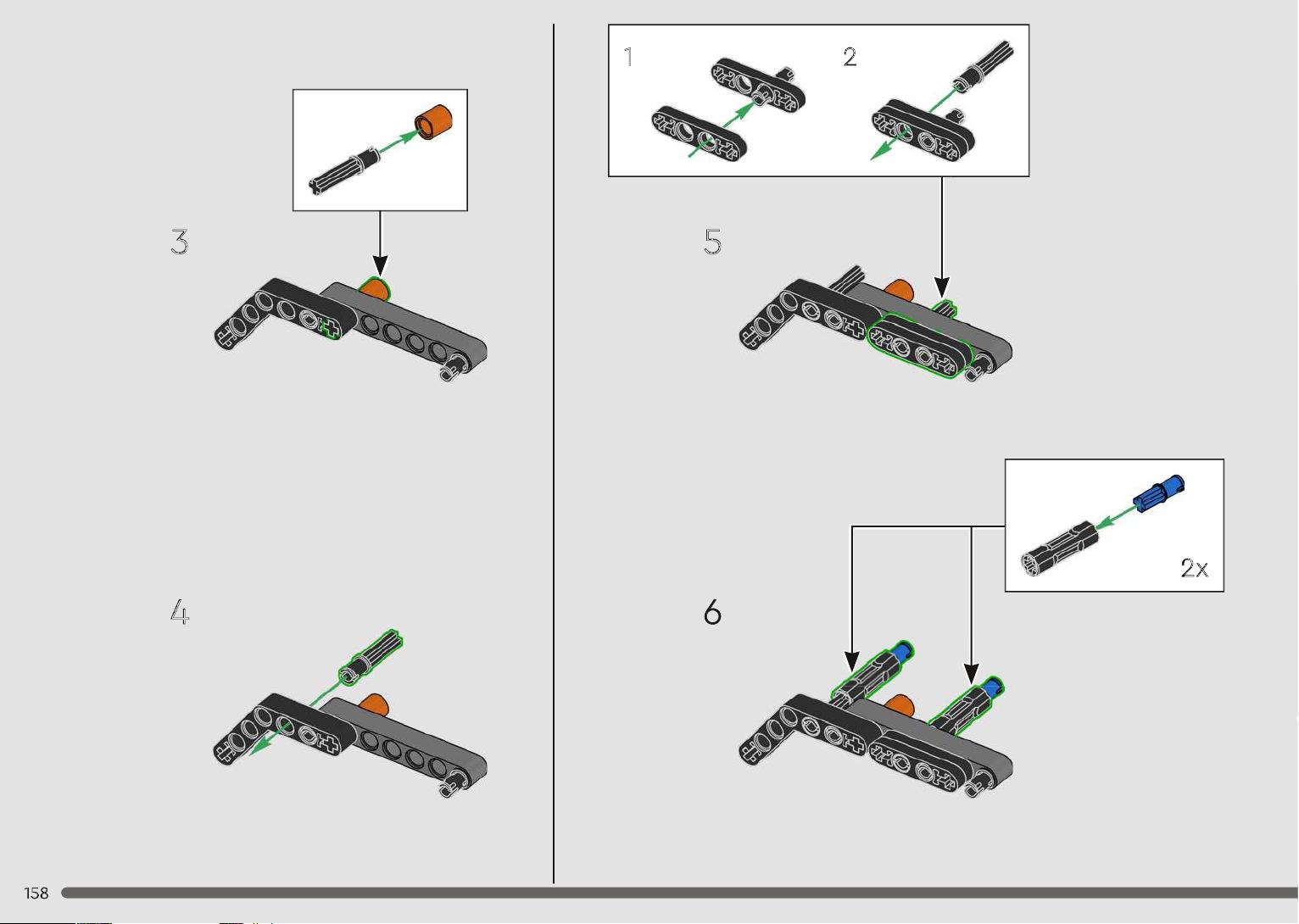 3

4

1

2

5

2x

6

158