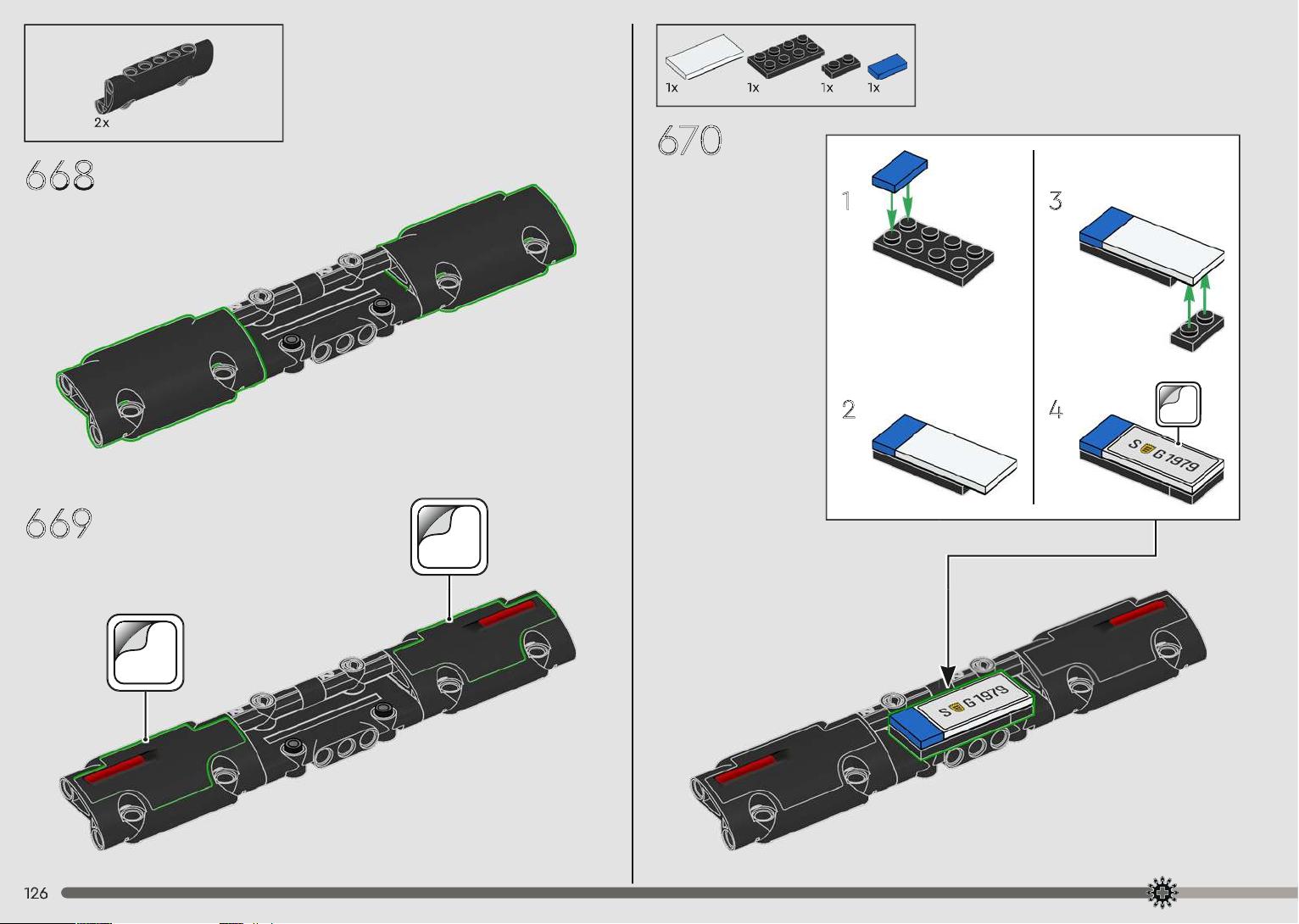 2x

668

669

1x 1x 1x 1x

670

1

2

3

4

S G 1979

S G 1979

126