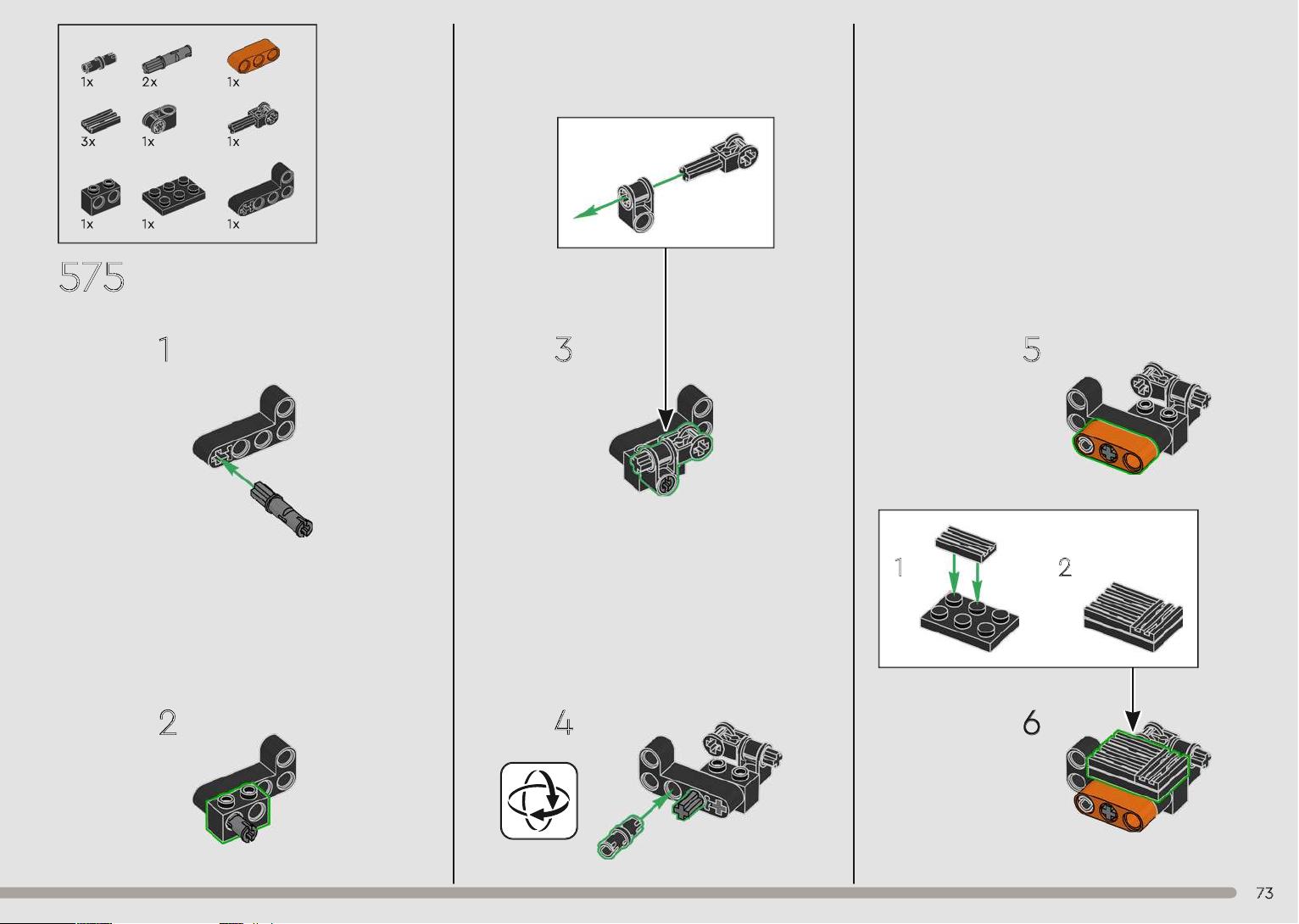 1x 2x 1x
3x 1x 1x
1x 1x 1x

575

1

2

3

4

5

1

2

6

73