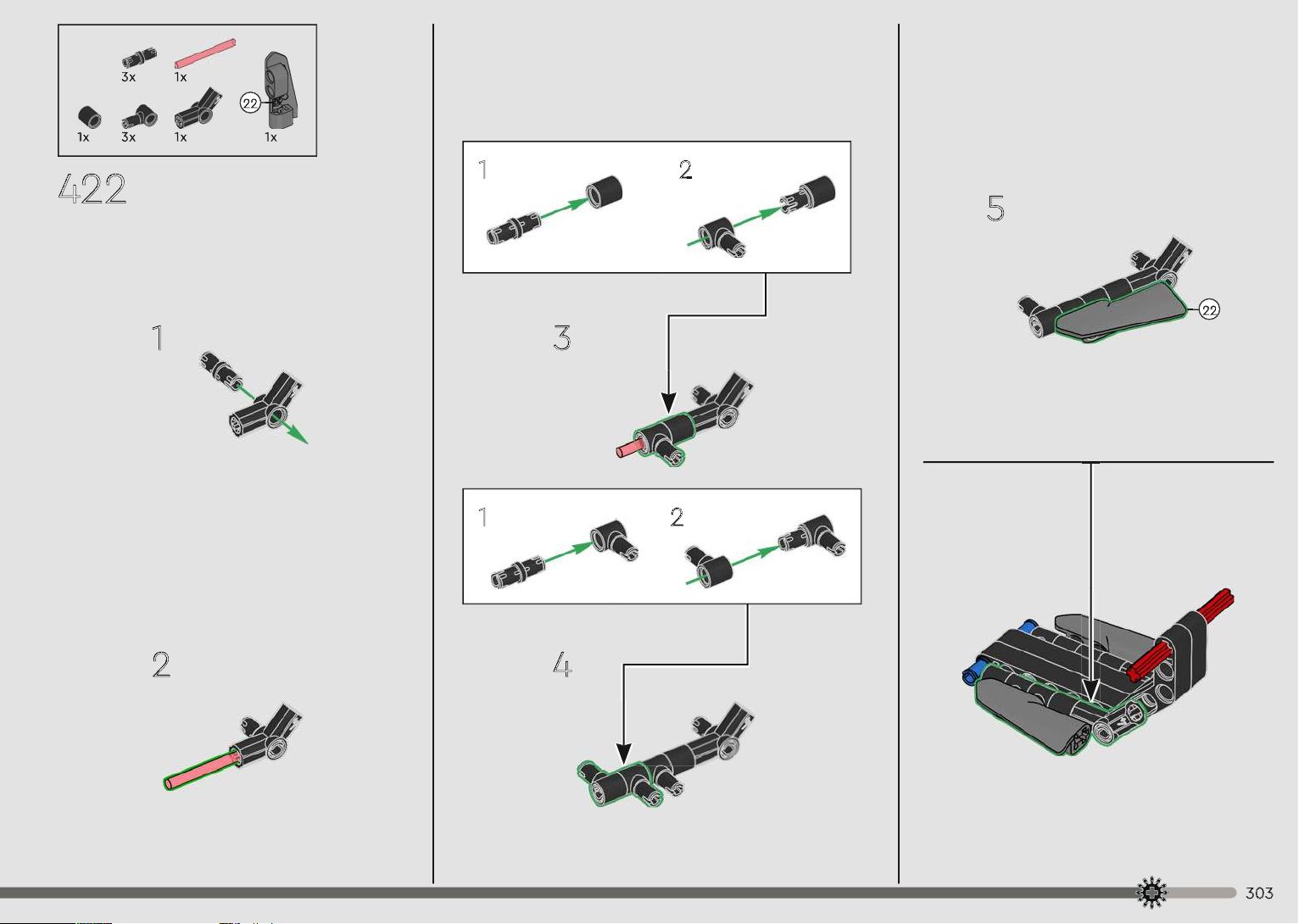 3x 1x

22

1x 3x 1x 1x

422

1

2

1 2

3

1 2

4

5

22

303