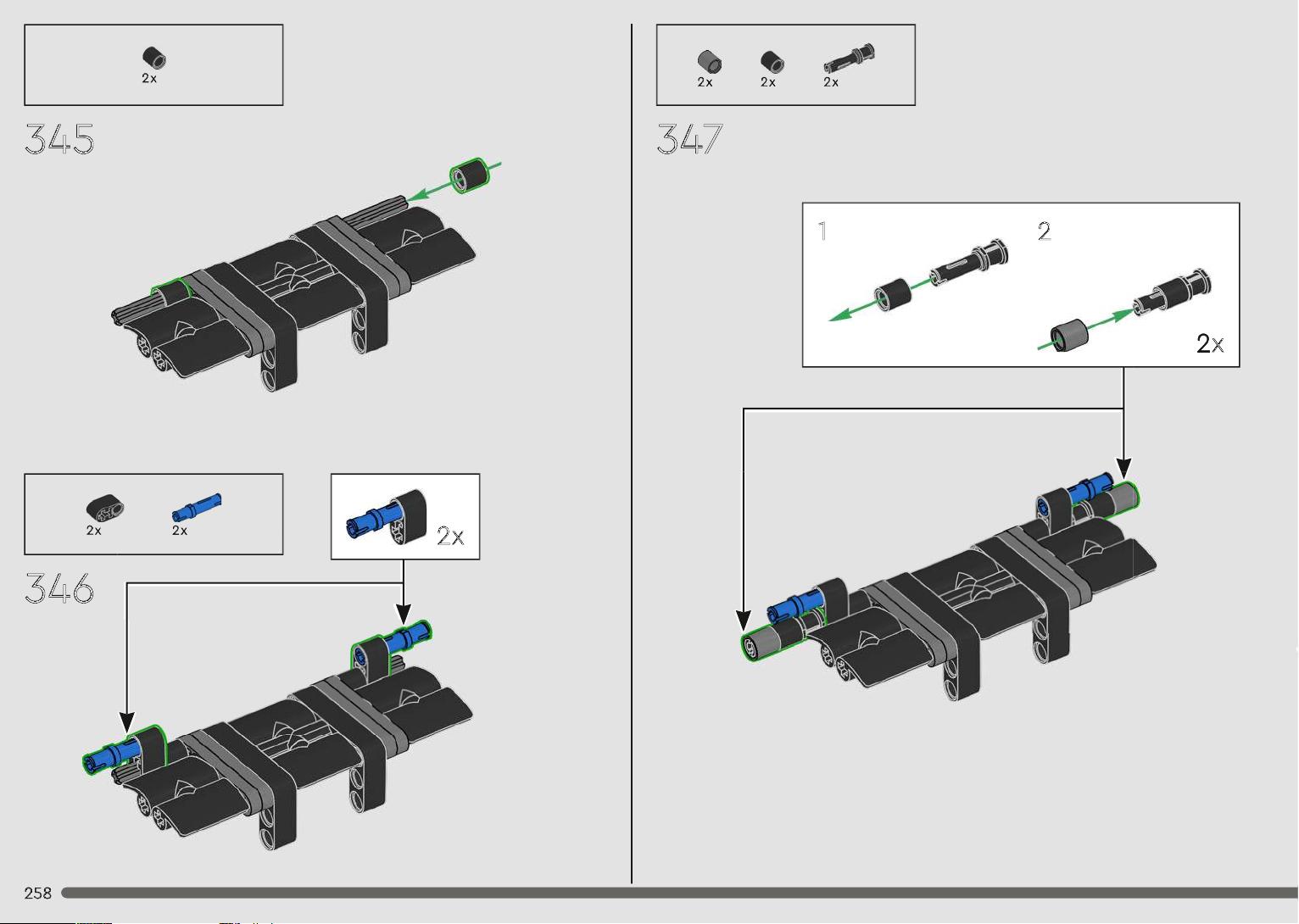 2x

345

2x

2x

2x

346

2x

2x

2x

347

1

2

2x

258