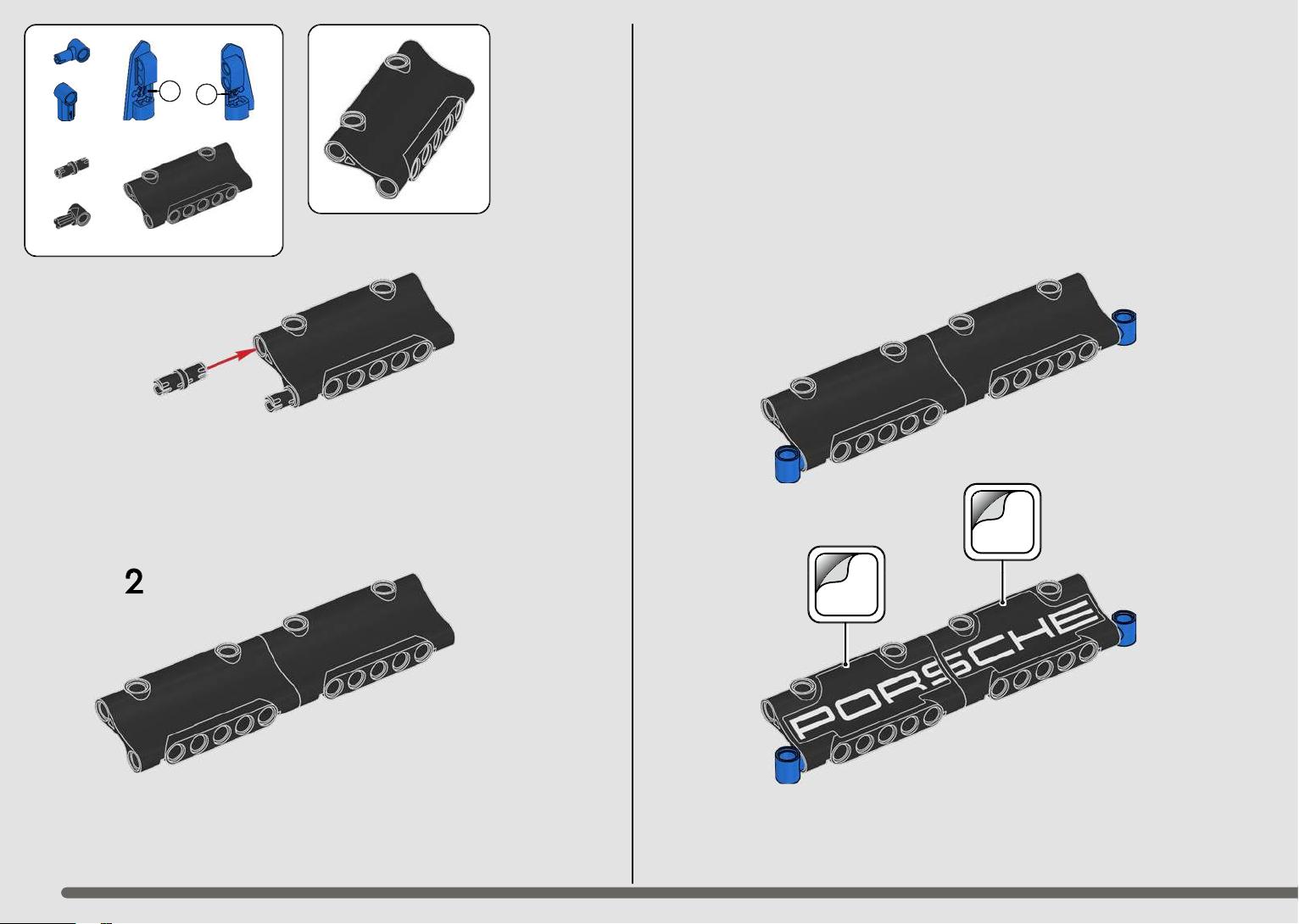 2

PORSCHE