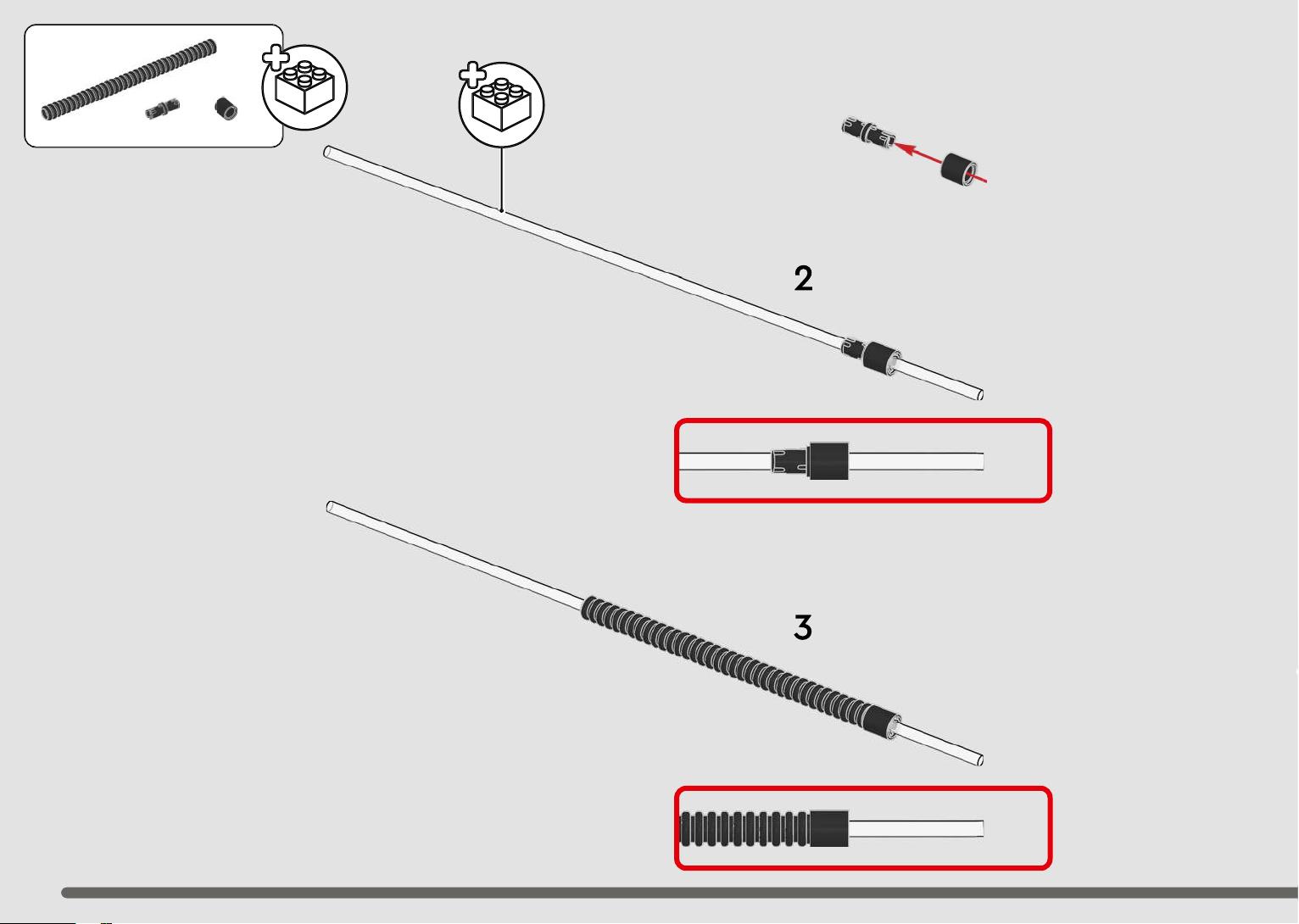 2

3