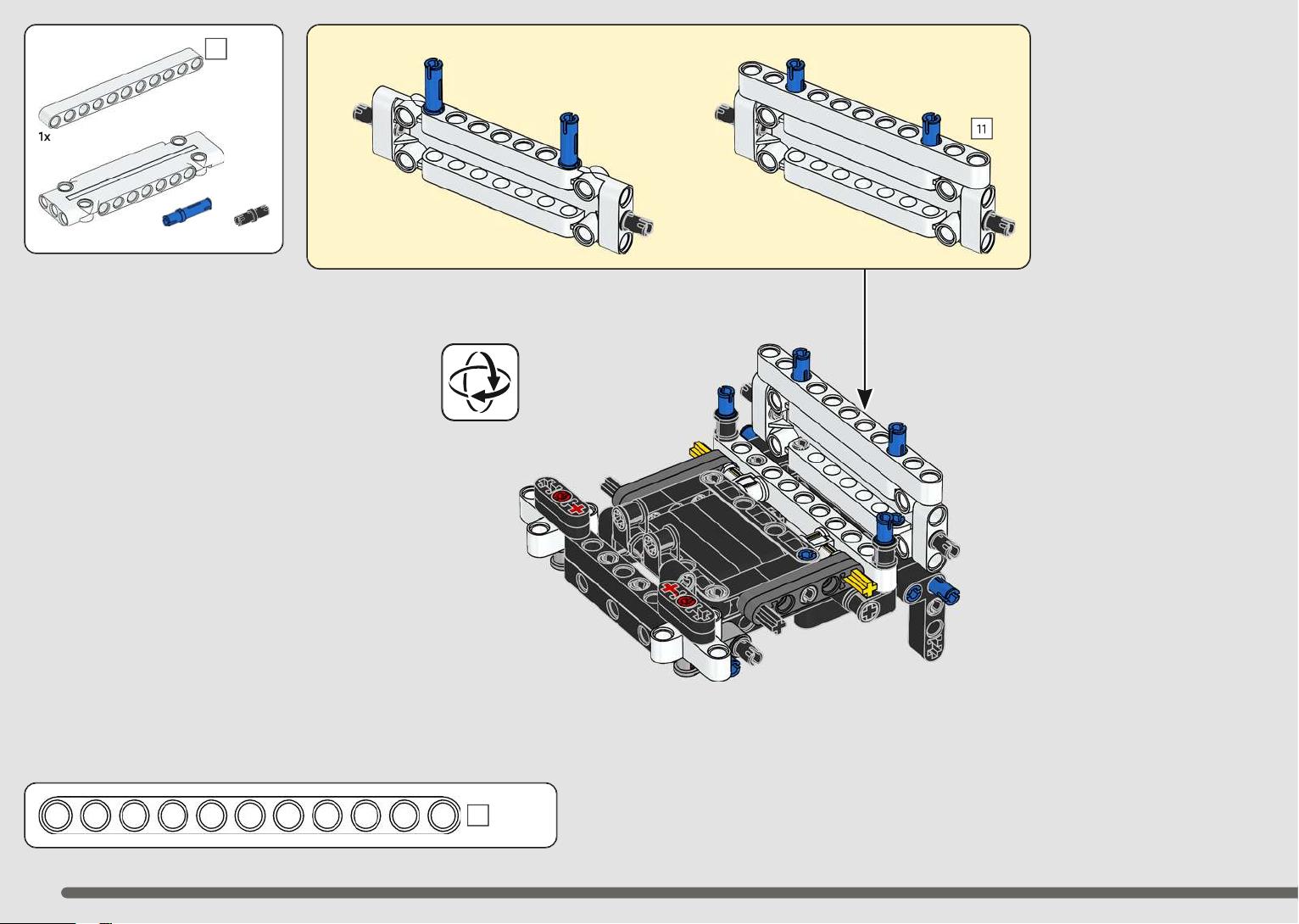 1x

11