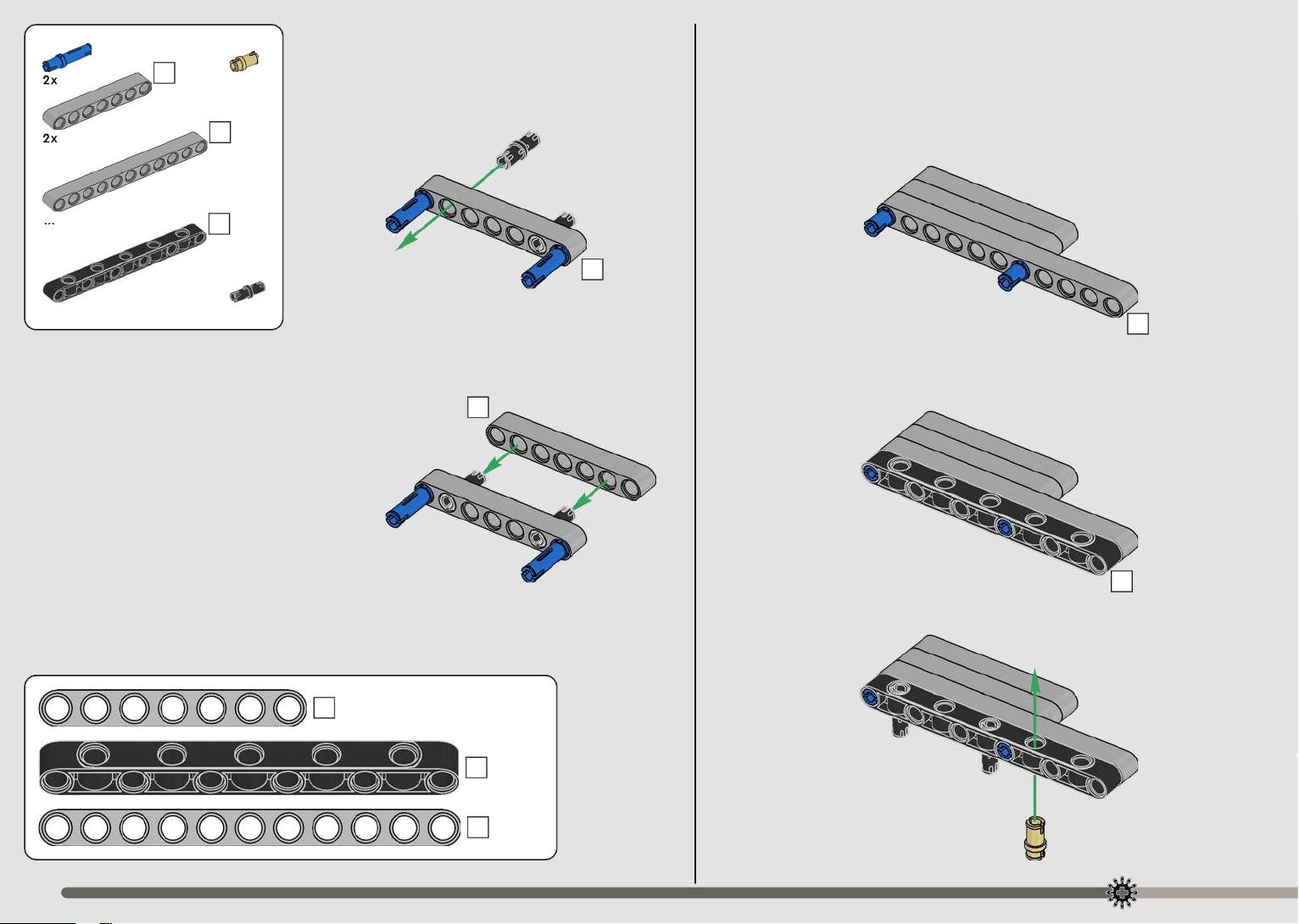 2x
2x
...