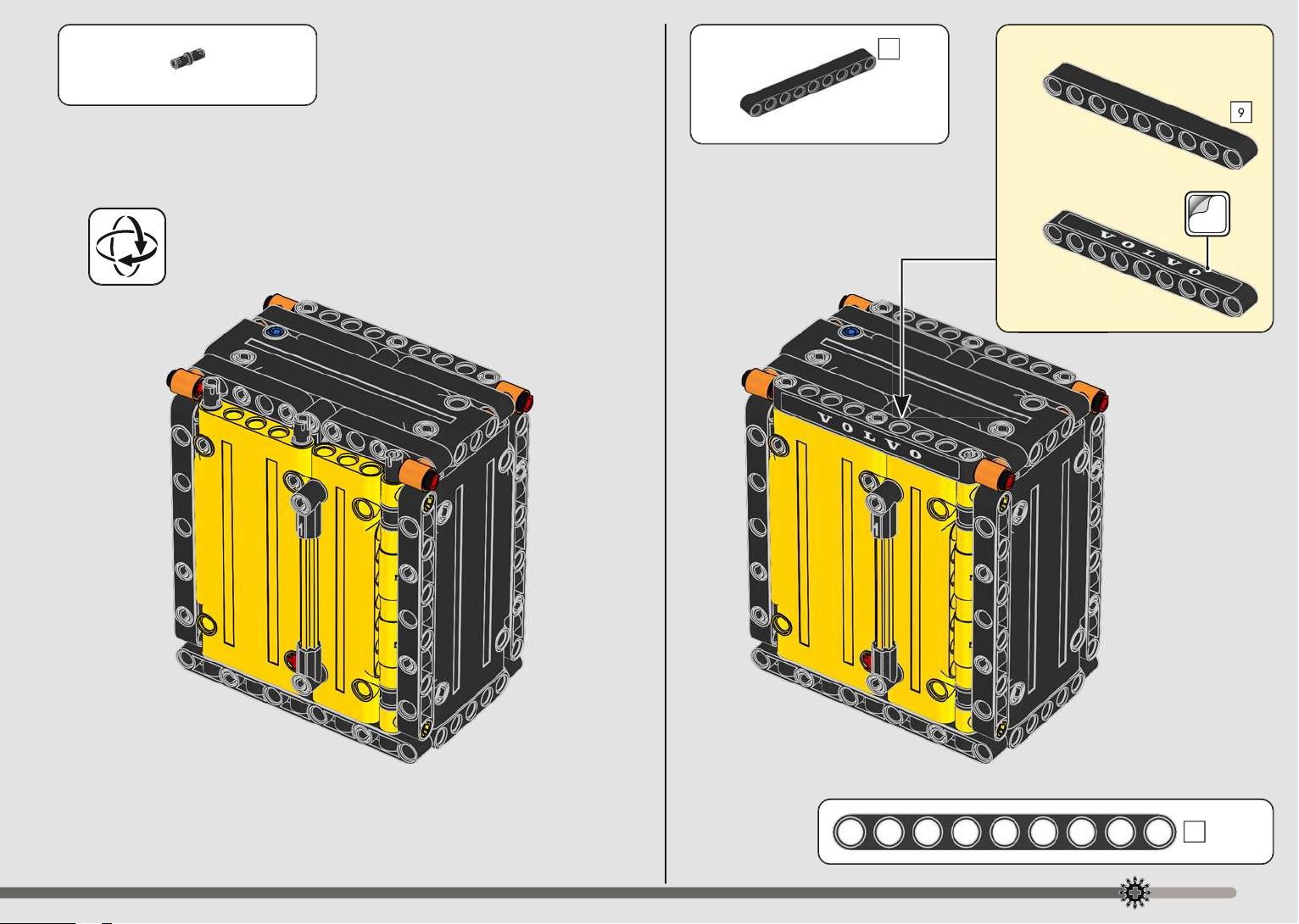 9

VOLVO

VOLVO