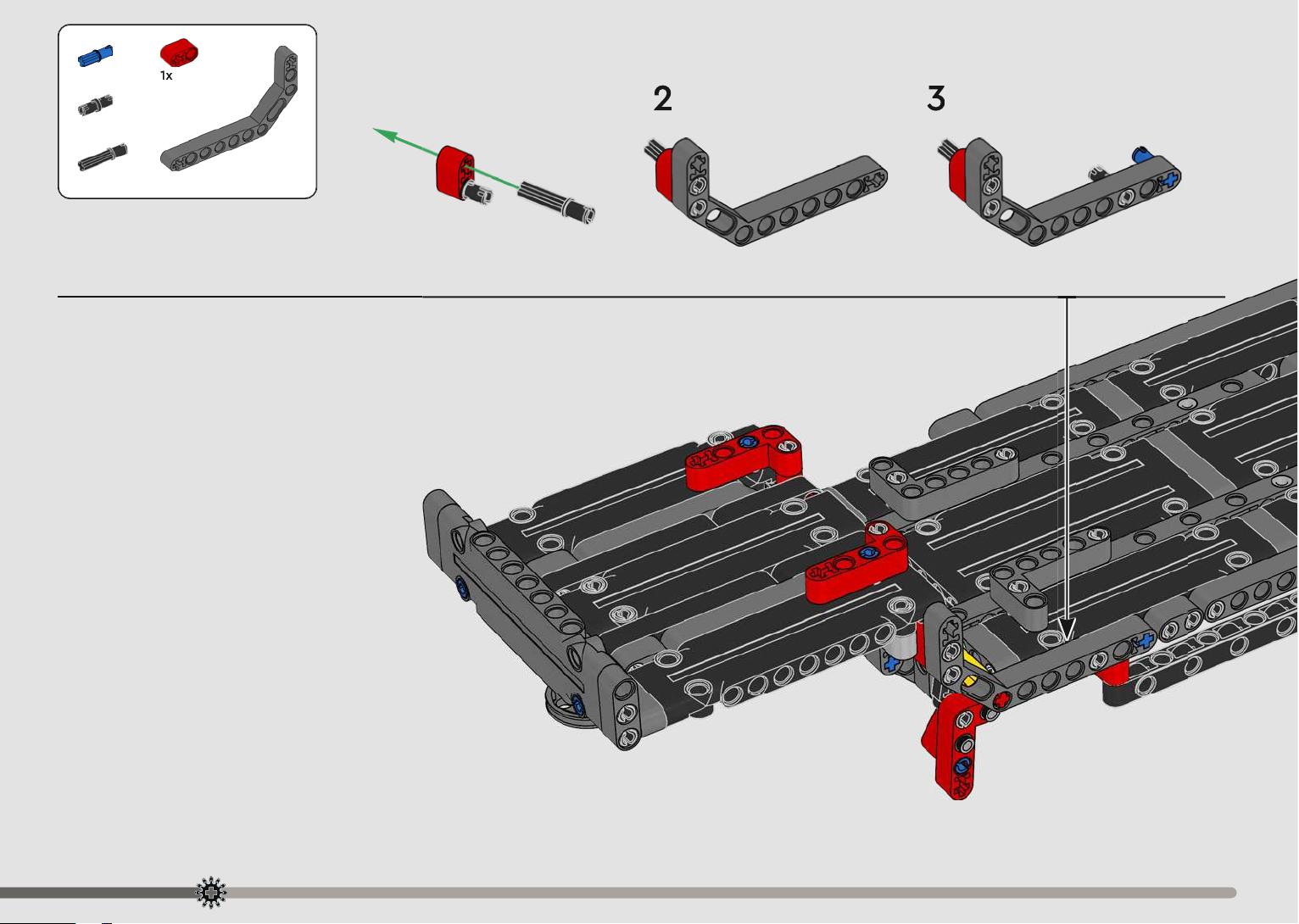 1x

2

3