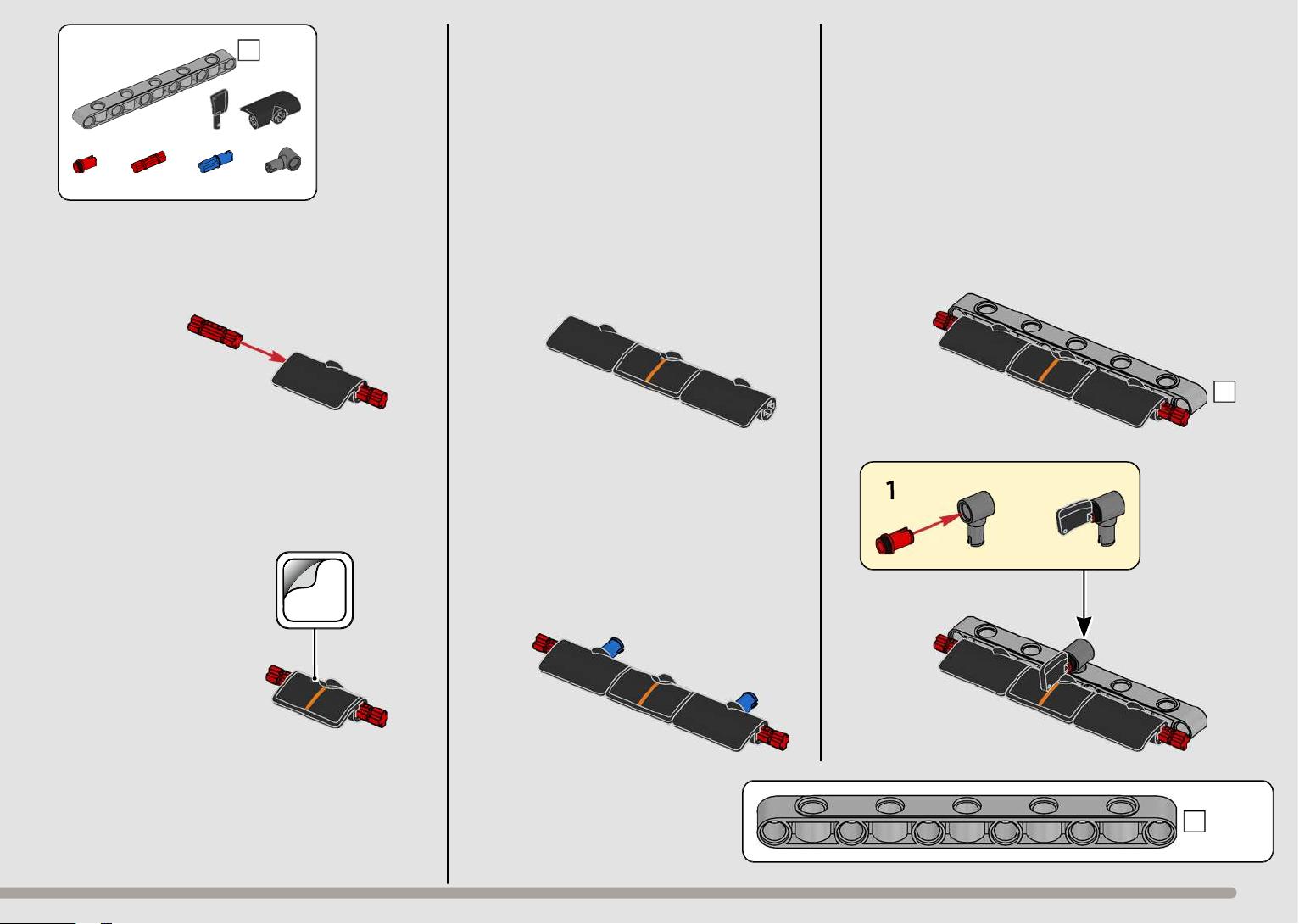 1