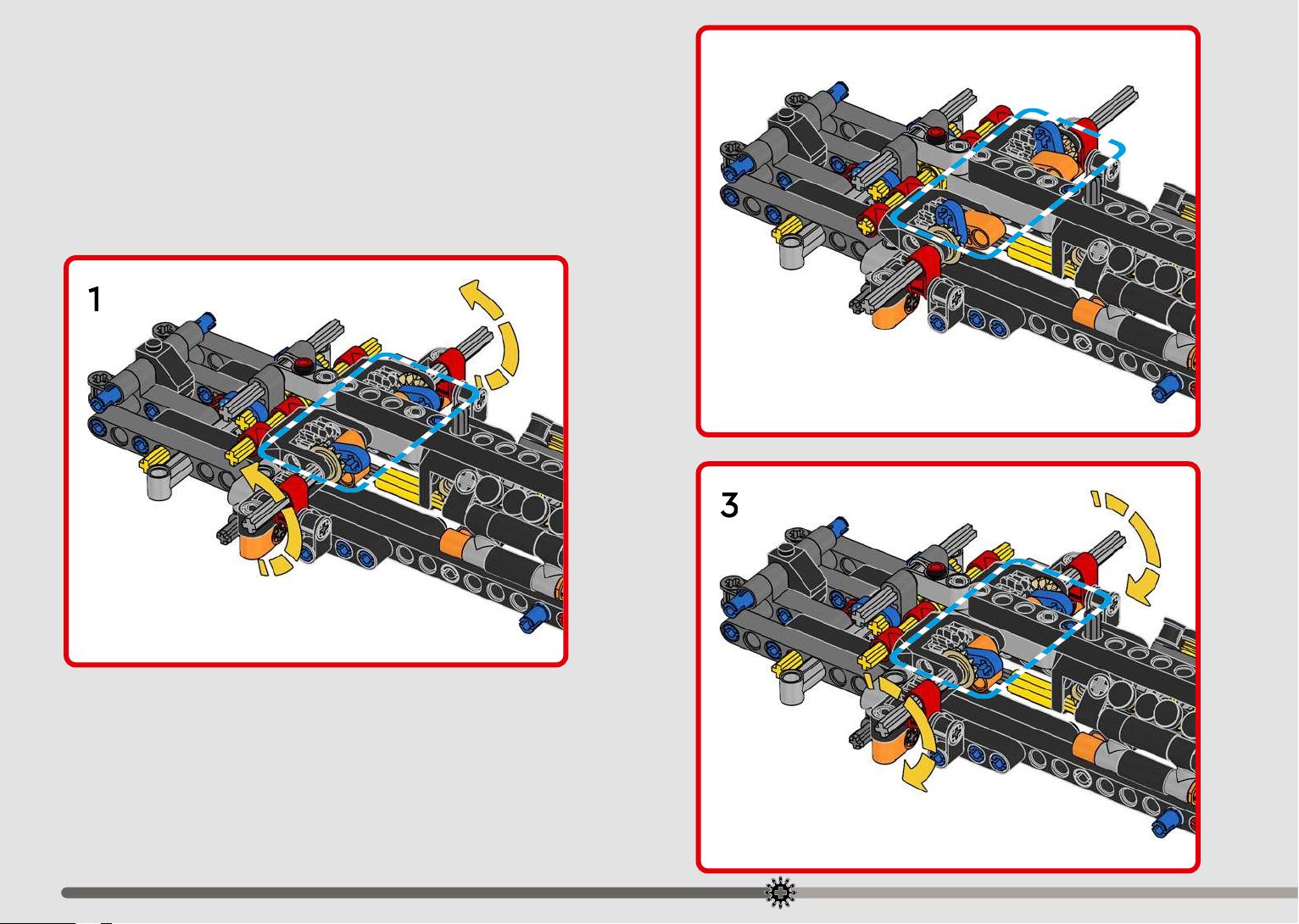 1

3