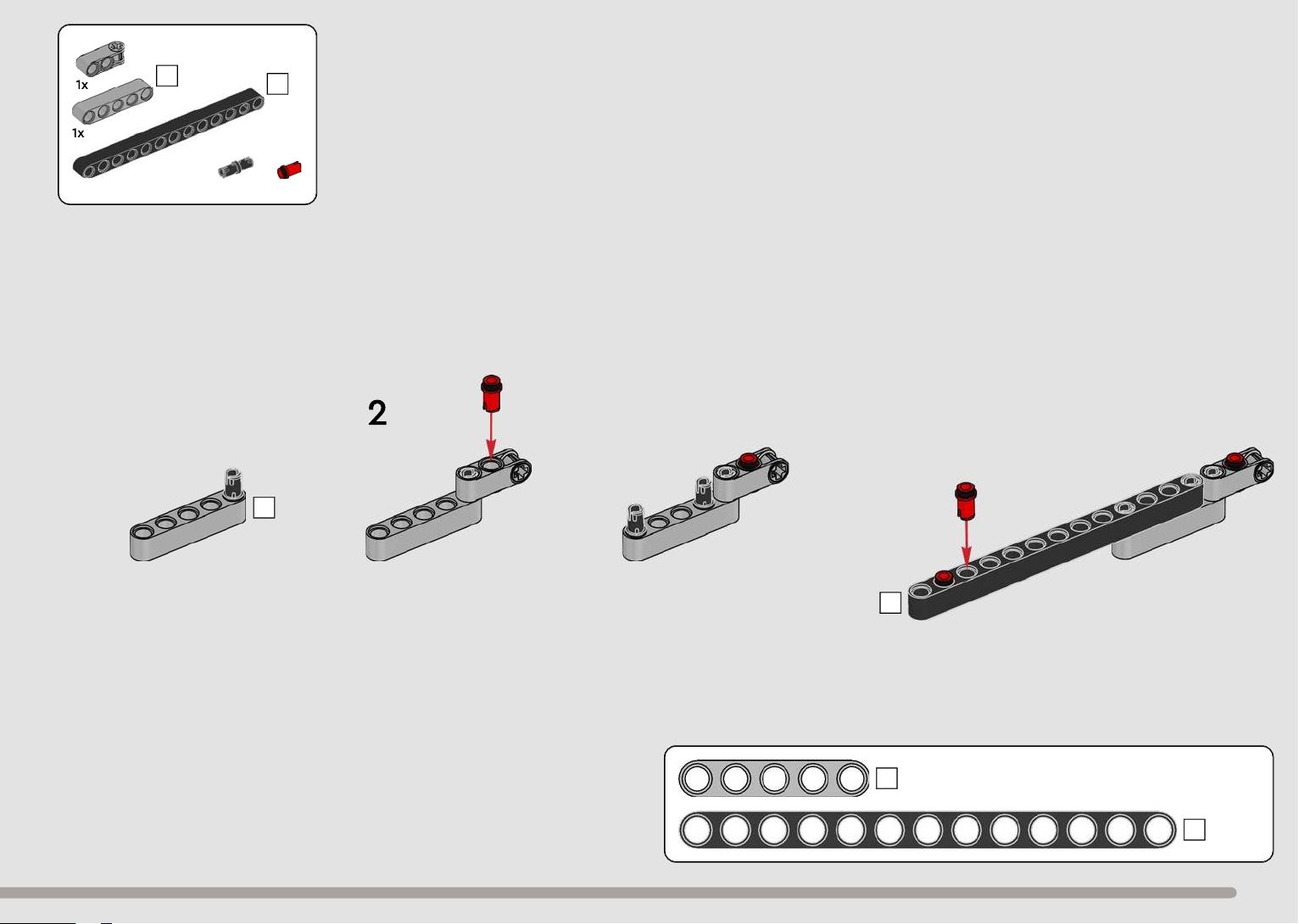 1x
1x

2