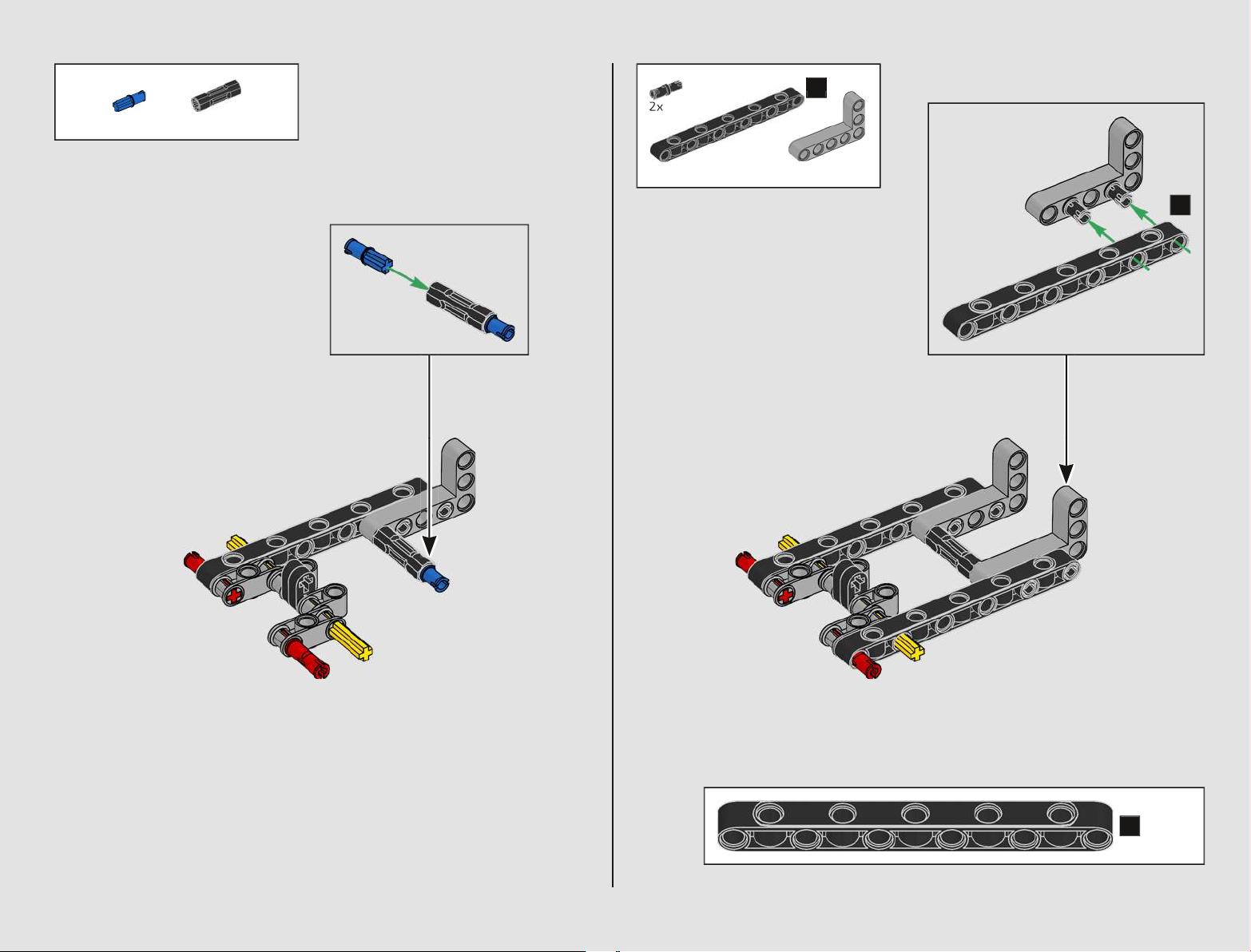 2x