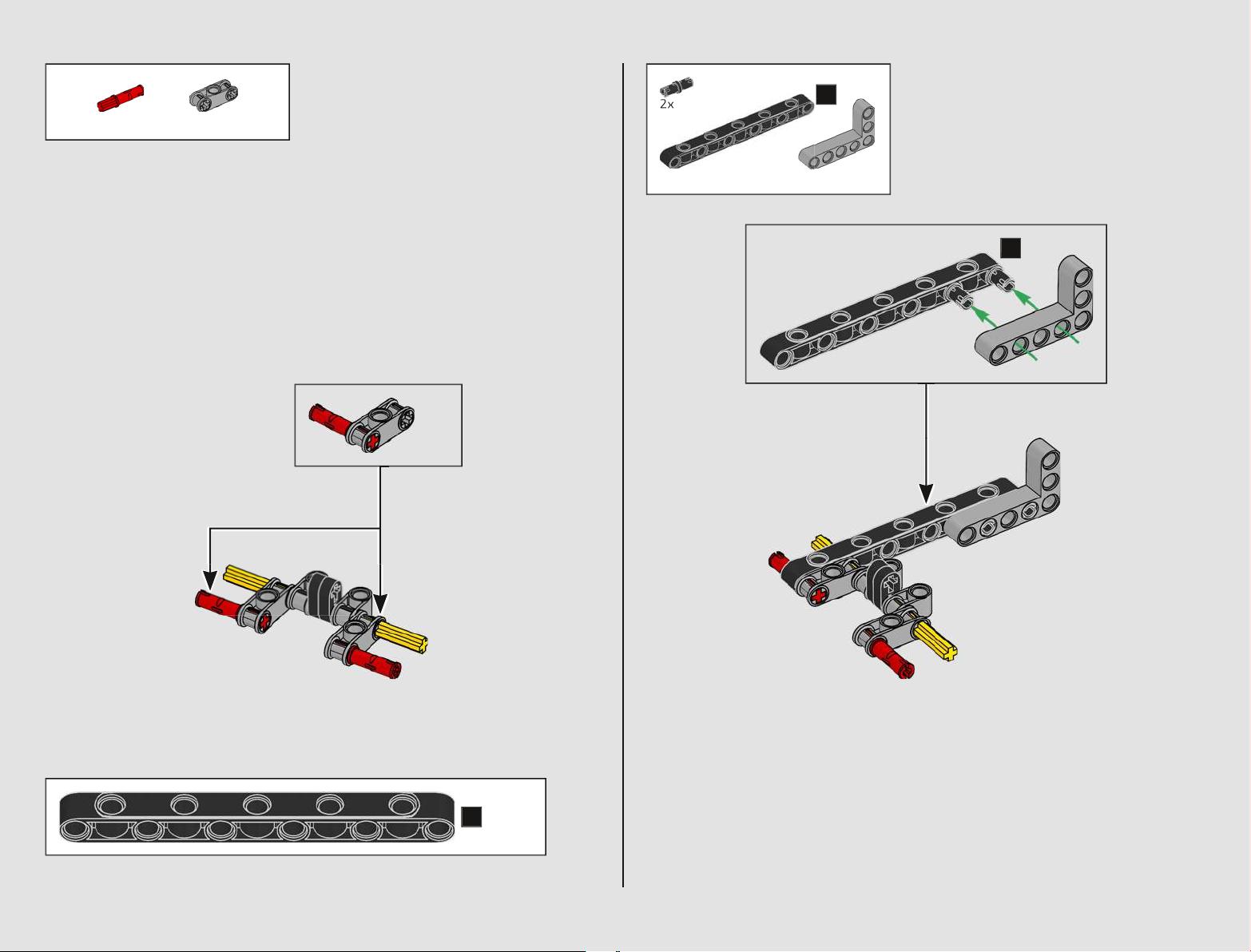 2x