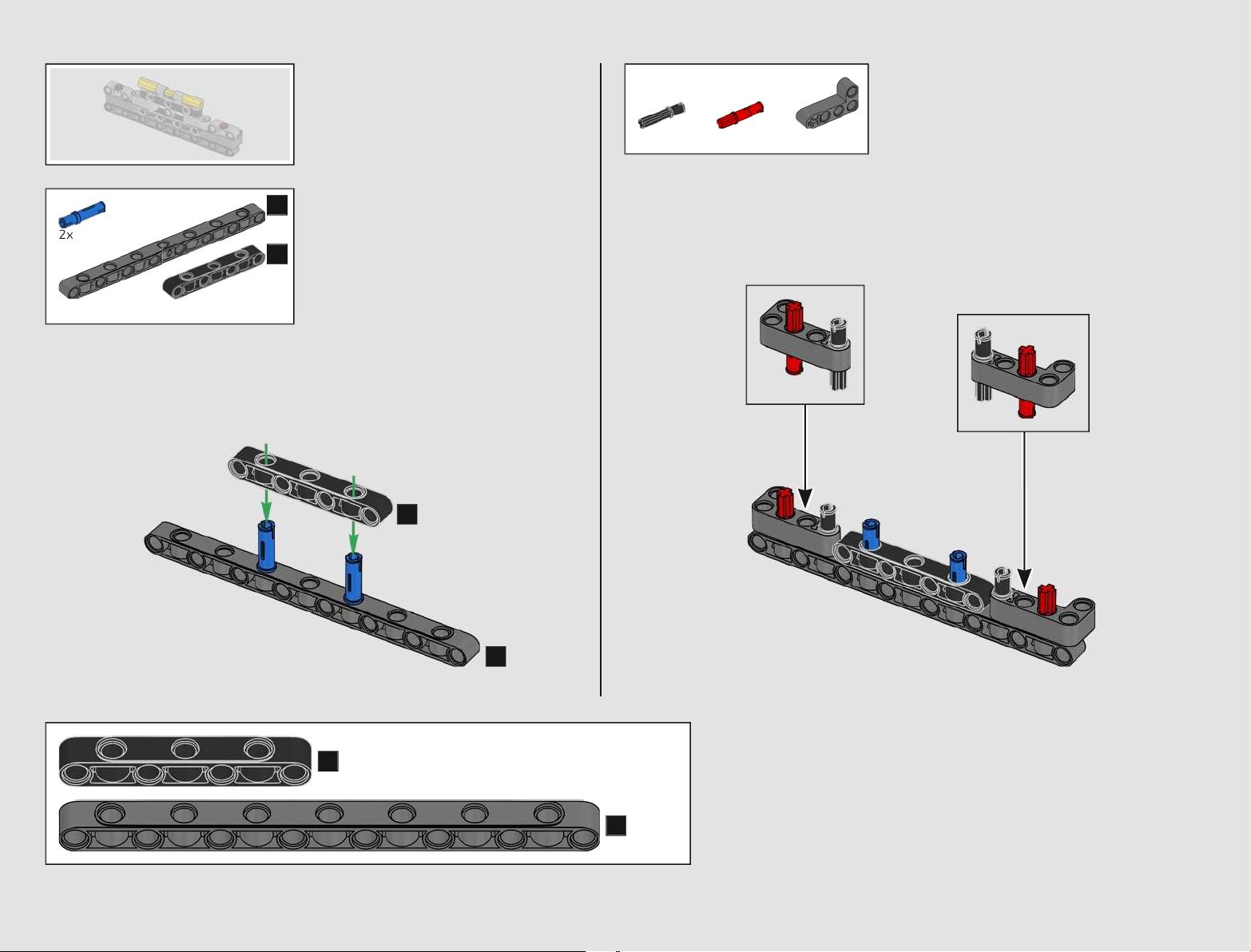 2x